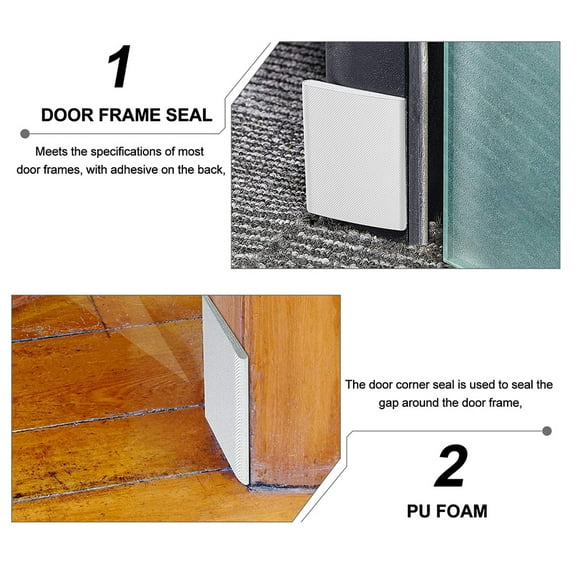 1

DOOR FRAME SEAL

Meets the specifications of most door frames, with adhesive on the back,

The door corner seal is used to seal the gap around the door frame,

2

PU FOAM