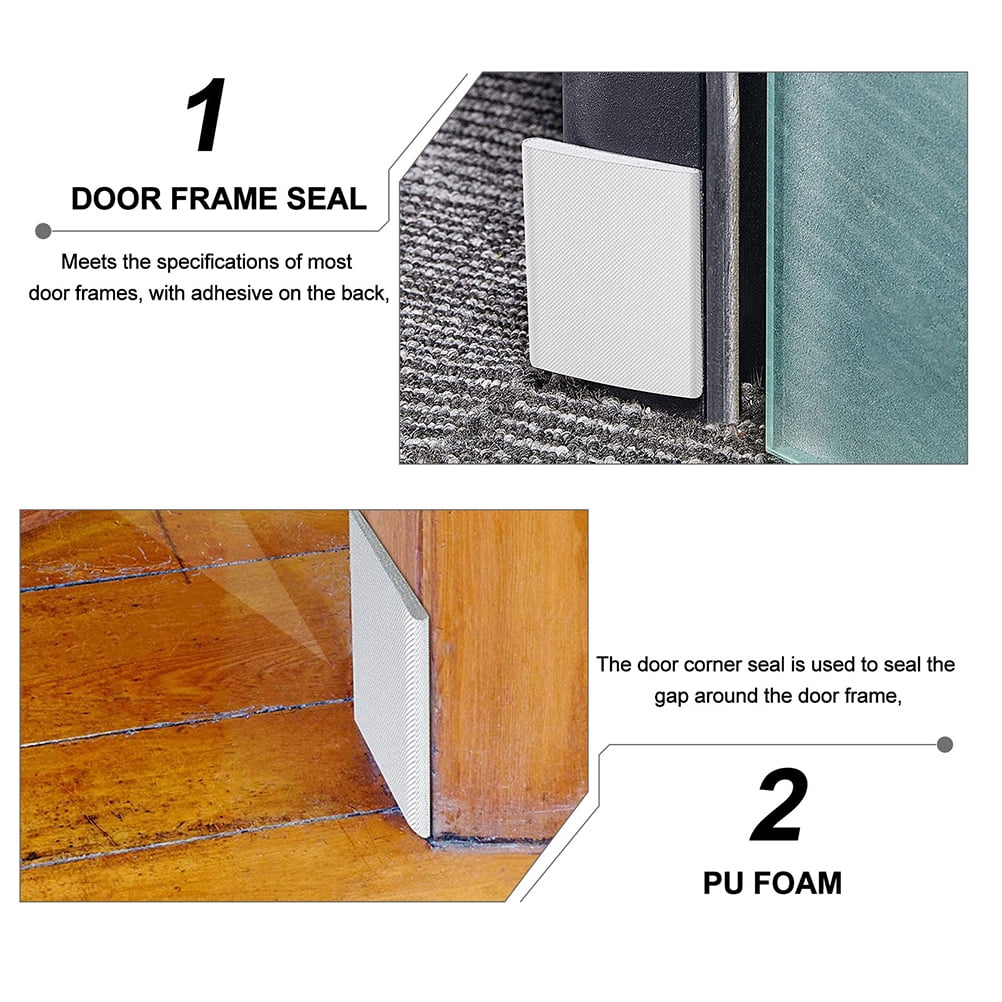 1

DOOR FRAME SEAL

Meets the specifications of most door frames, with adhesive on the back,

The door corner seal is used to seal the gap around the door frame,

2

PU FOAM