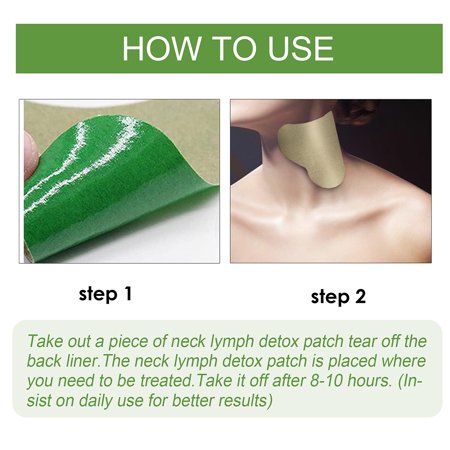 HOW TO USE

step 1

step 2

Take out a piece of neck lymph detox patch tear off the back liner.The neck lymph detox patch is placed where you need to be treated.Take it off after 8-10 hours. (Insist on daily use for better results)