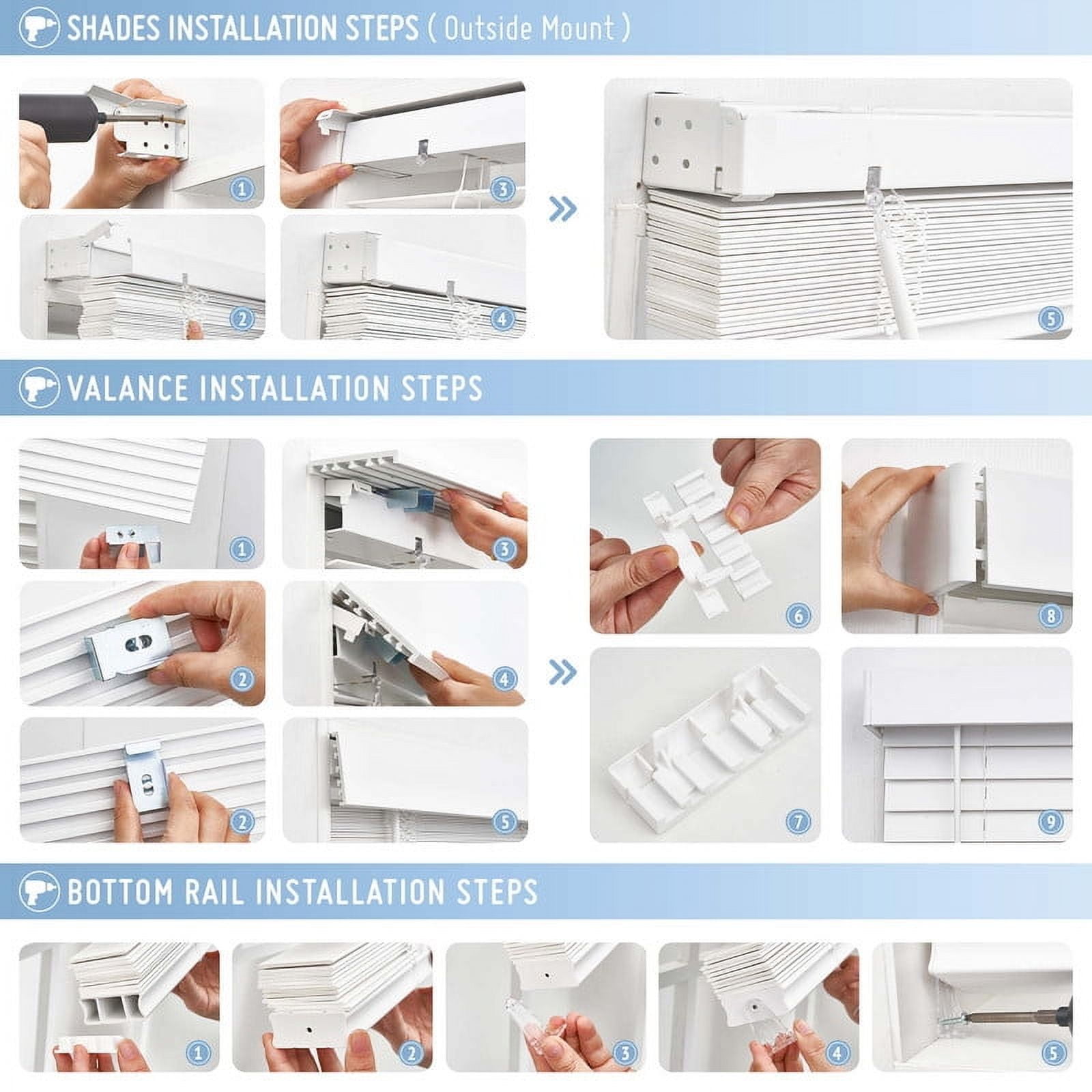 SHADES INSTALLATION STEPS ( Outside Mount )

1
3
2
4
5

VALANCE INSTALLATION STEPS

1
3
2
4
2
5
6
8
7
9

BOTTOM RAIL INSTALLATION STEPS

1
2
3
4
5