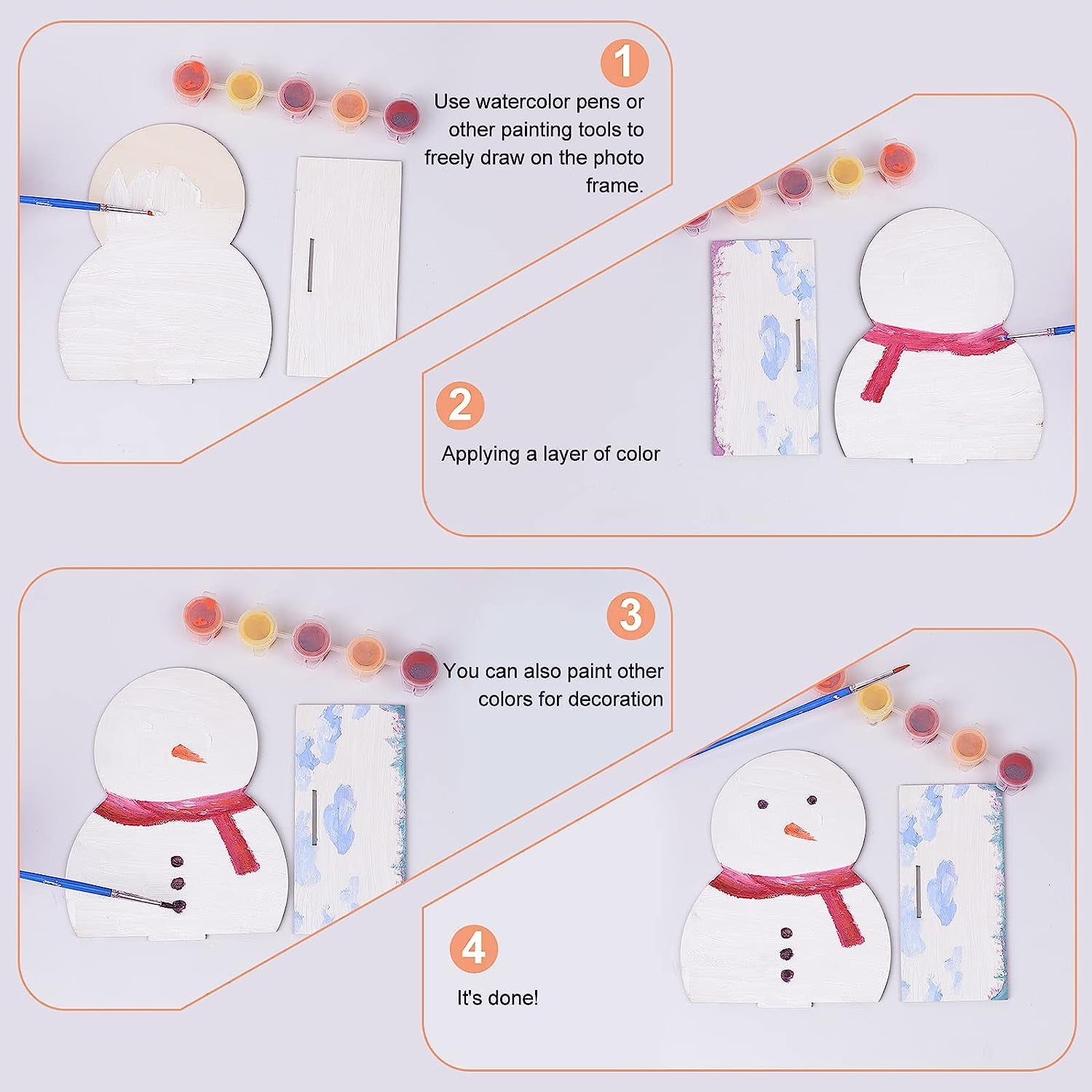 1

Use watercolor pens or other painting tools to freely draw on the photo frame.

2

Applying a layer of color

3

You can also paint other colors for decoration

4

It's done!