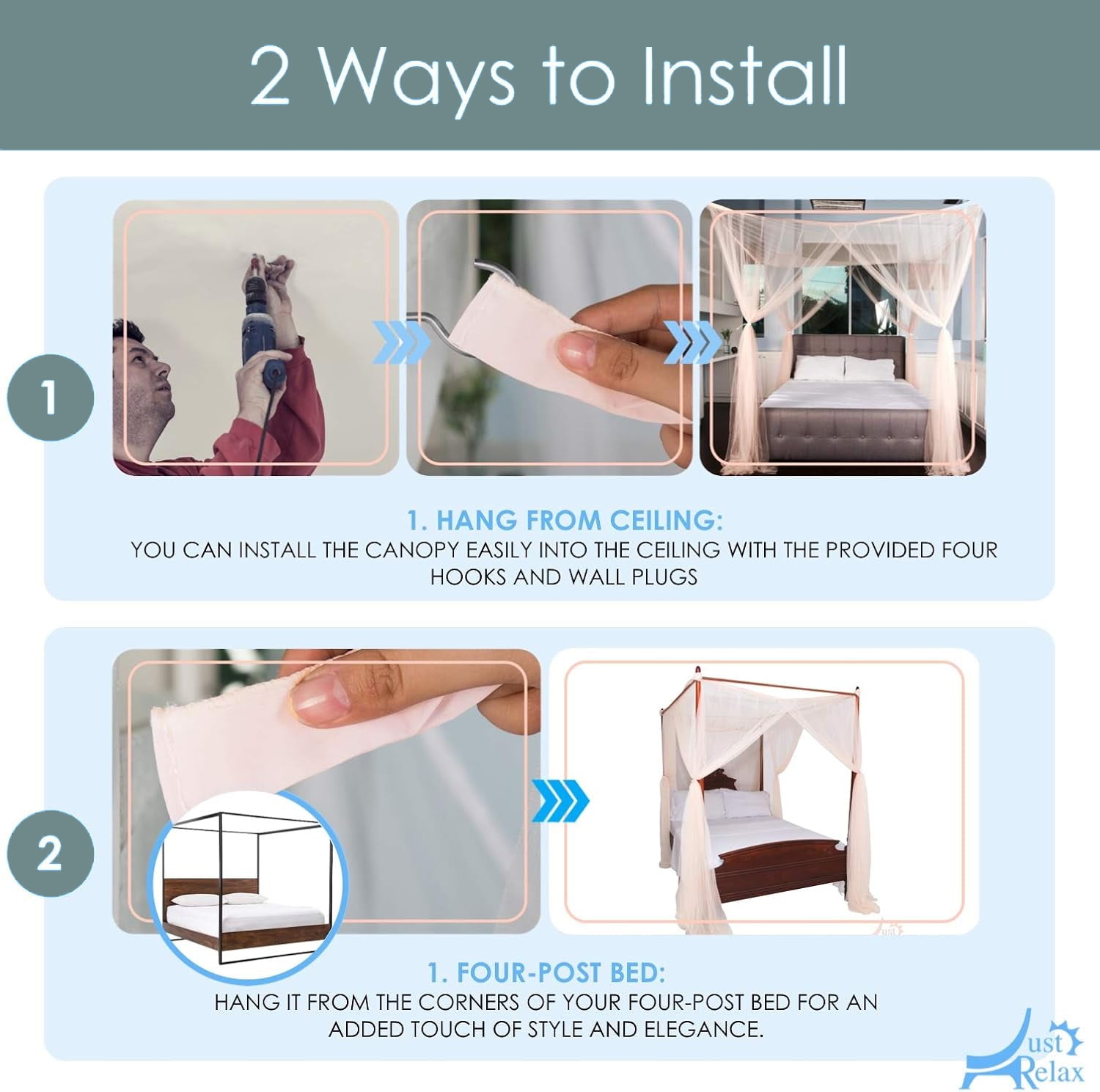 2 Ways to Install

1

1. HANG FROM CEILING:
YOU CAN INSTALL THE CANOPY EASILY INTO THE CEILING WITH THE PROVIDED FOUR HOOKS AND WALL PLUGS

2

1. FOUR-POST BED:
HANG IT FROM THE CORNERS OF YOUR FOUR-POST BED FOR AN ADDED TOUCH OF STYLE AND ELEGANCE.

Just Relax