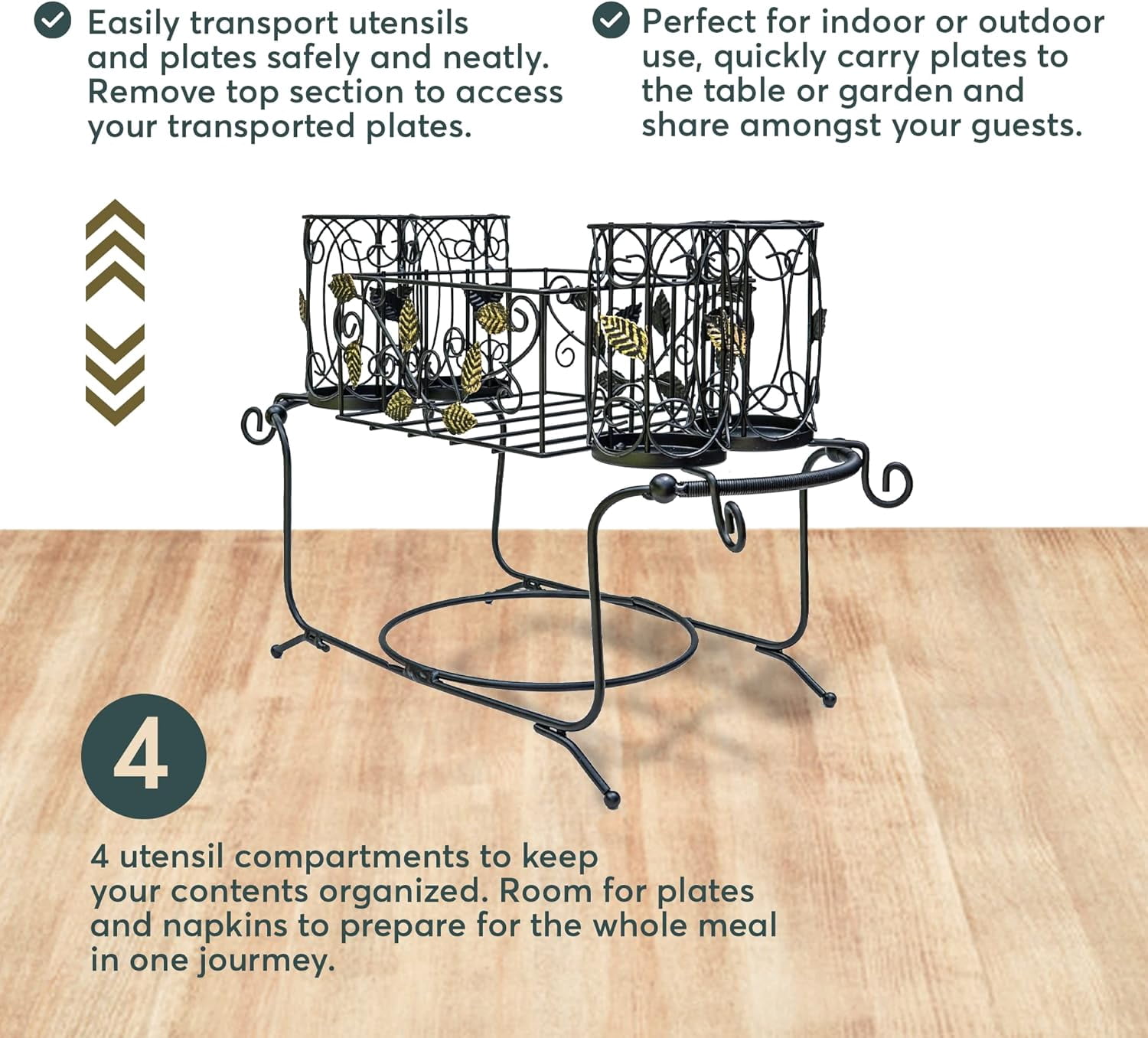 Easily transport utensils and plates safely and neatly. Remove top section to access your transported plates.

Perfect for indoor or outdoor use, quickly carry plates to the table or garden and share amongst your guests.

4

4 utensil compartments to keep your contents organized. Room for plates and napkins to prepare for the whole meal in one journey.