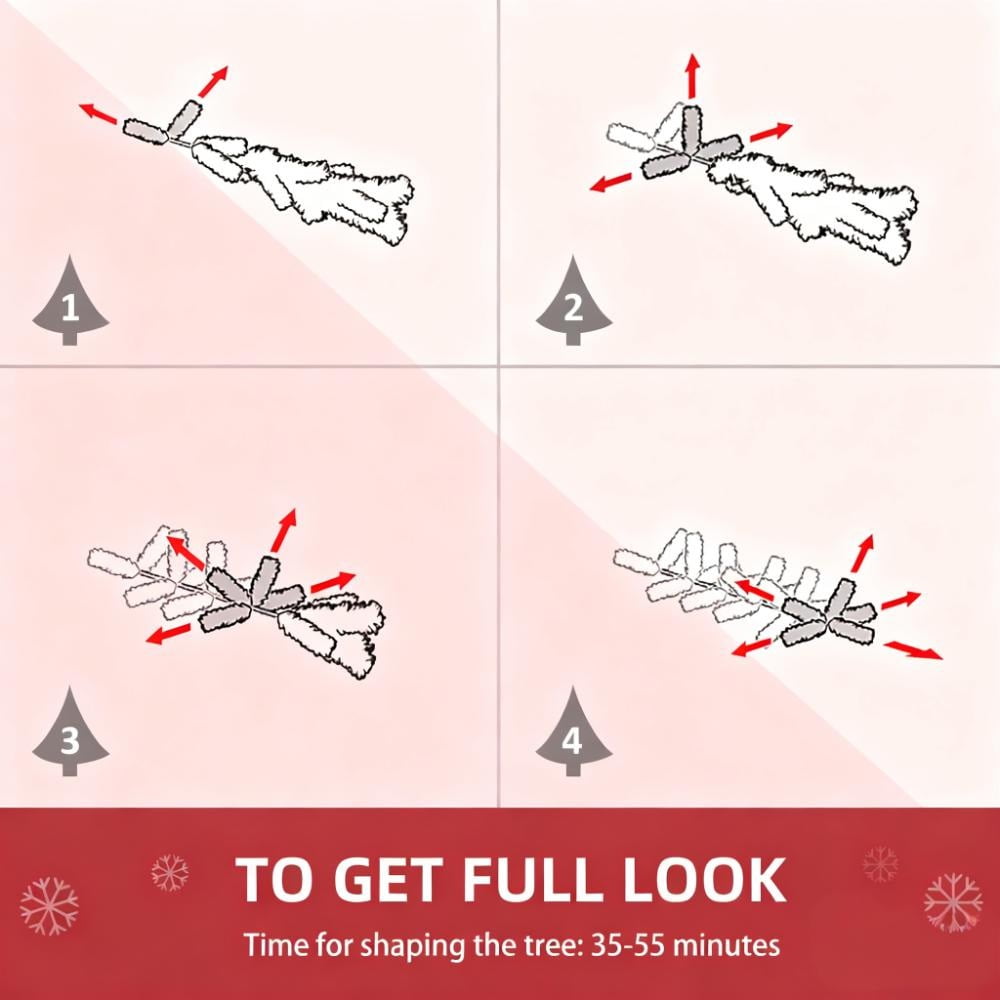 1

2

3

4

TO GET FULL LOOK

Time for shaping the tree: 35-55 minutes