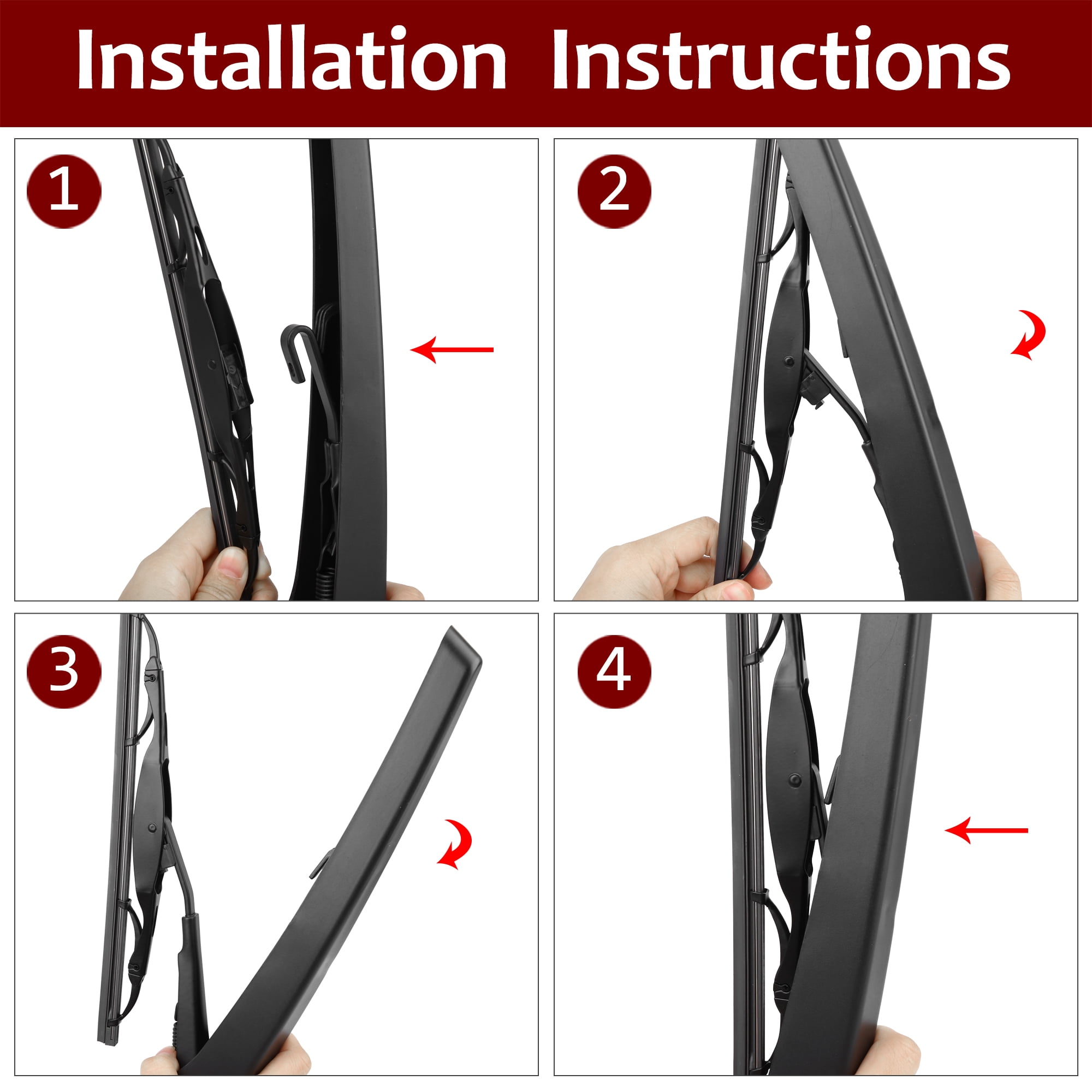 Installation Instructions

1

2

3

4