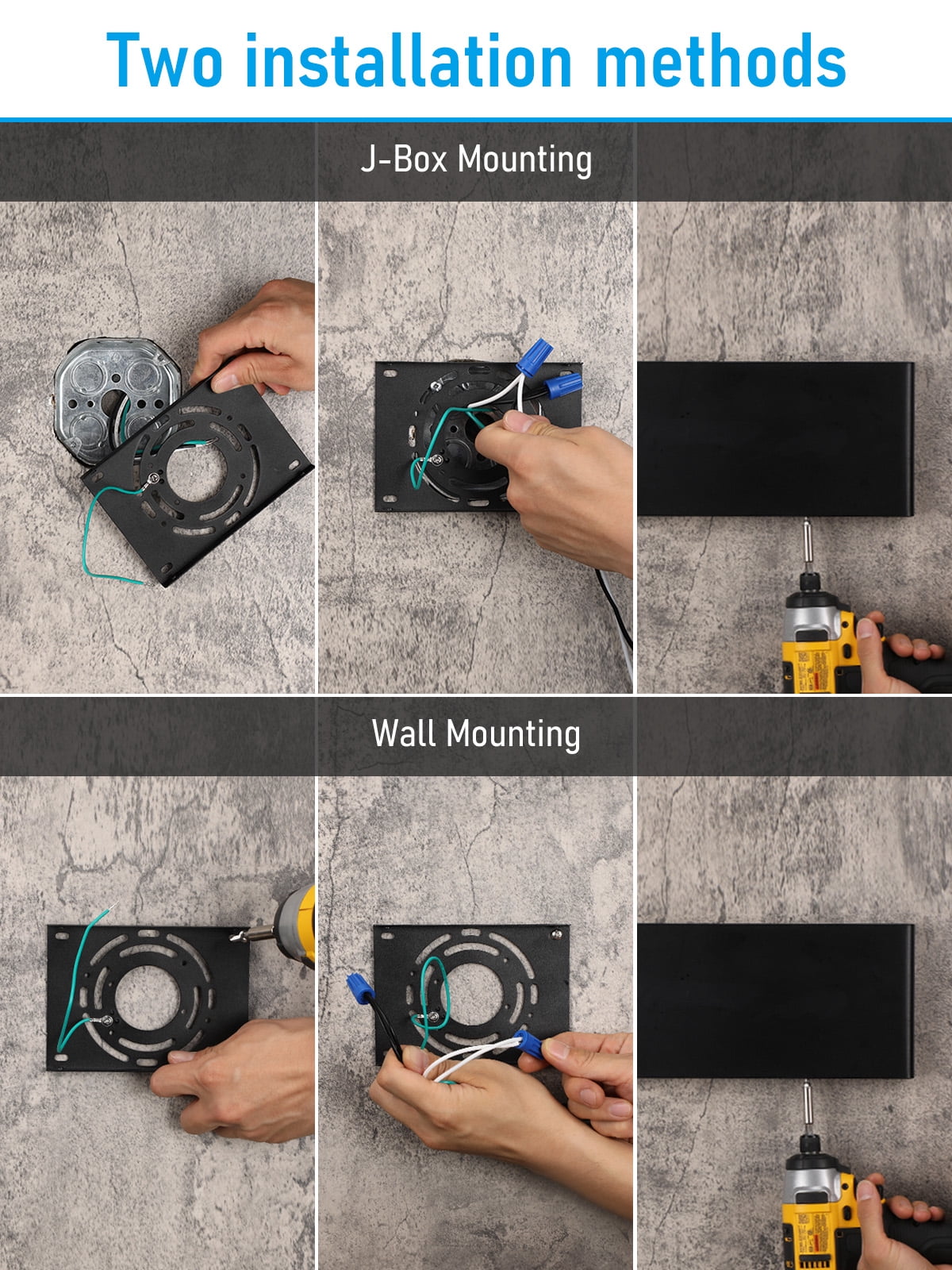 Two installation methods

J-Box Mounting

Wall Mounting