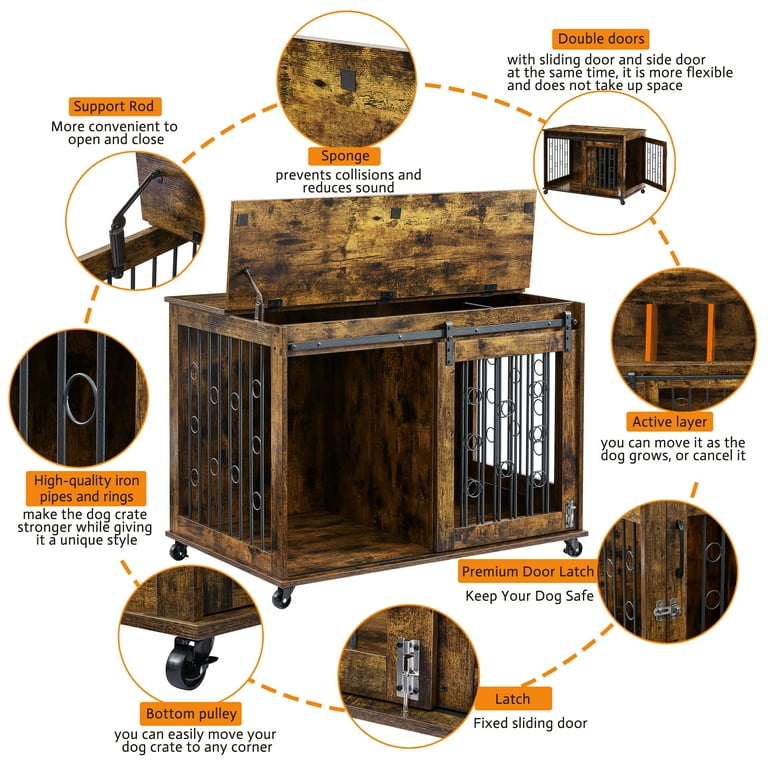 Support Rod
More convenient to open and close

Sponge
prevents collisions and reduces sound

Double doors
with sliding door and side door at the same time, it is more flexible and does not take up space

High-quality iron pipes and rings
make the dog crate stronger while giving it a unique style

Active layer
you can move it as the dog grows, or cancel it

Premium Door Latch
Keep Your Dog Safe

Bottom pulley
you can easily move your dog crate to any corner

Latch
Fixed sliding door