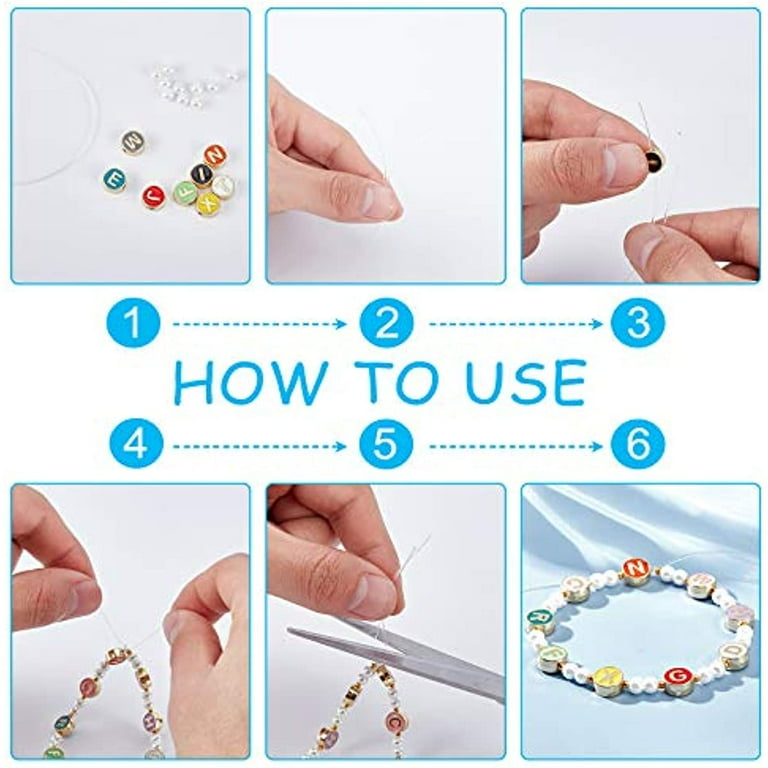 1
2
3
HOW TO USE
4
5
6