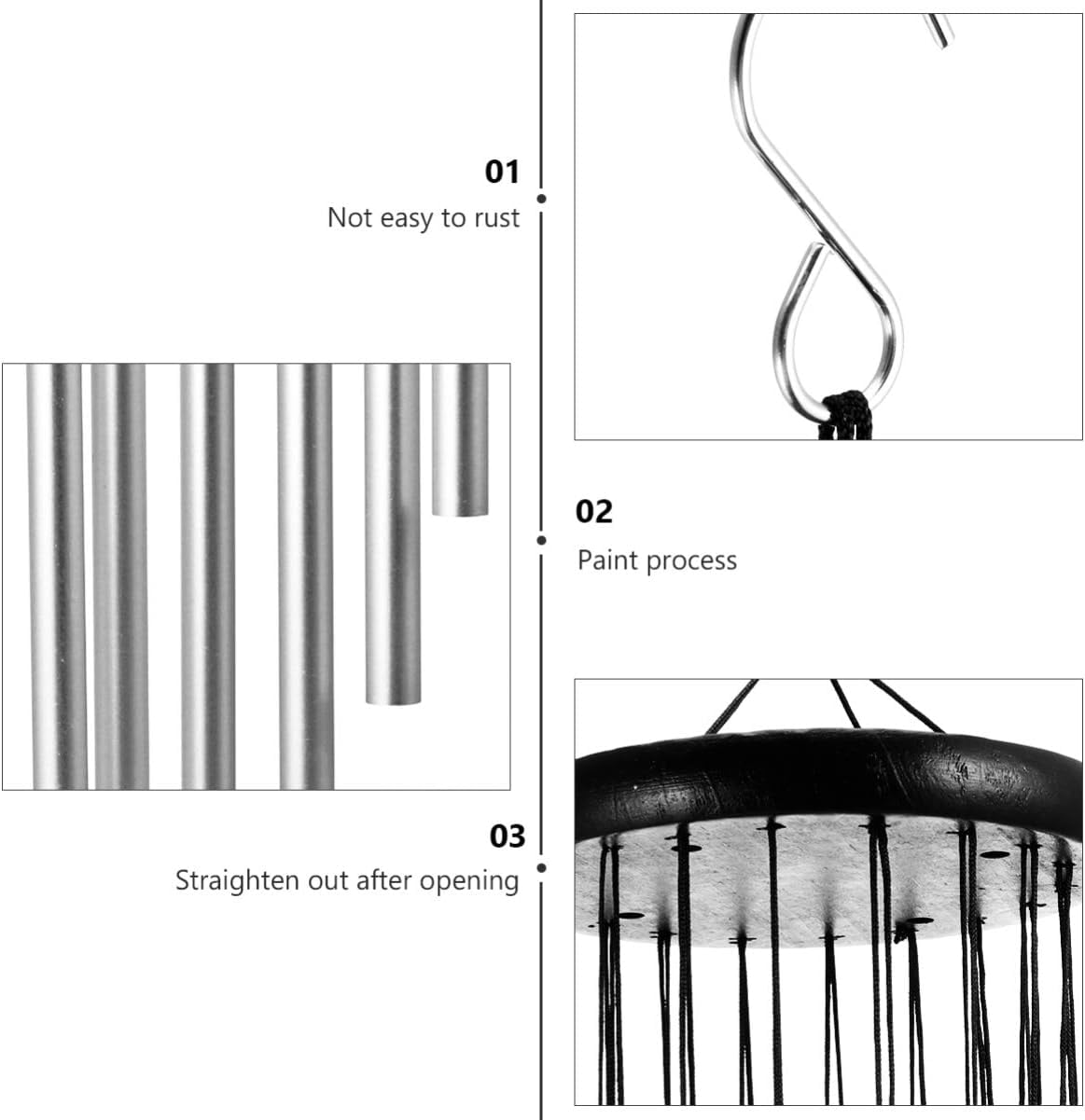 01
Not easy to rust

02
Paint process

03
Straighten out after opening