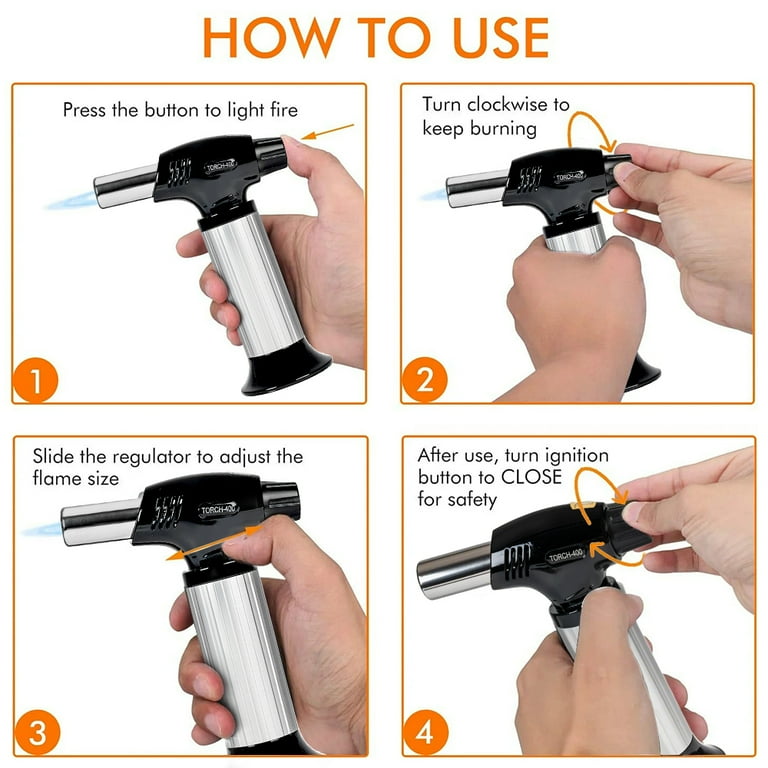 HOW TO USE

Press the button to light fire

TORCH-400

1

Turn clockwise to keep burning

TORCH-400

2

Slide the regulator to adjust the flame size

TORCH-400

3

After use, turn ignition button to CLOSE for safety

TORCH-400

4