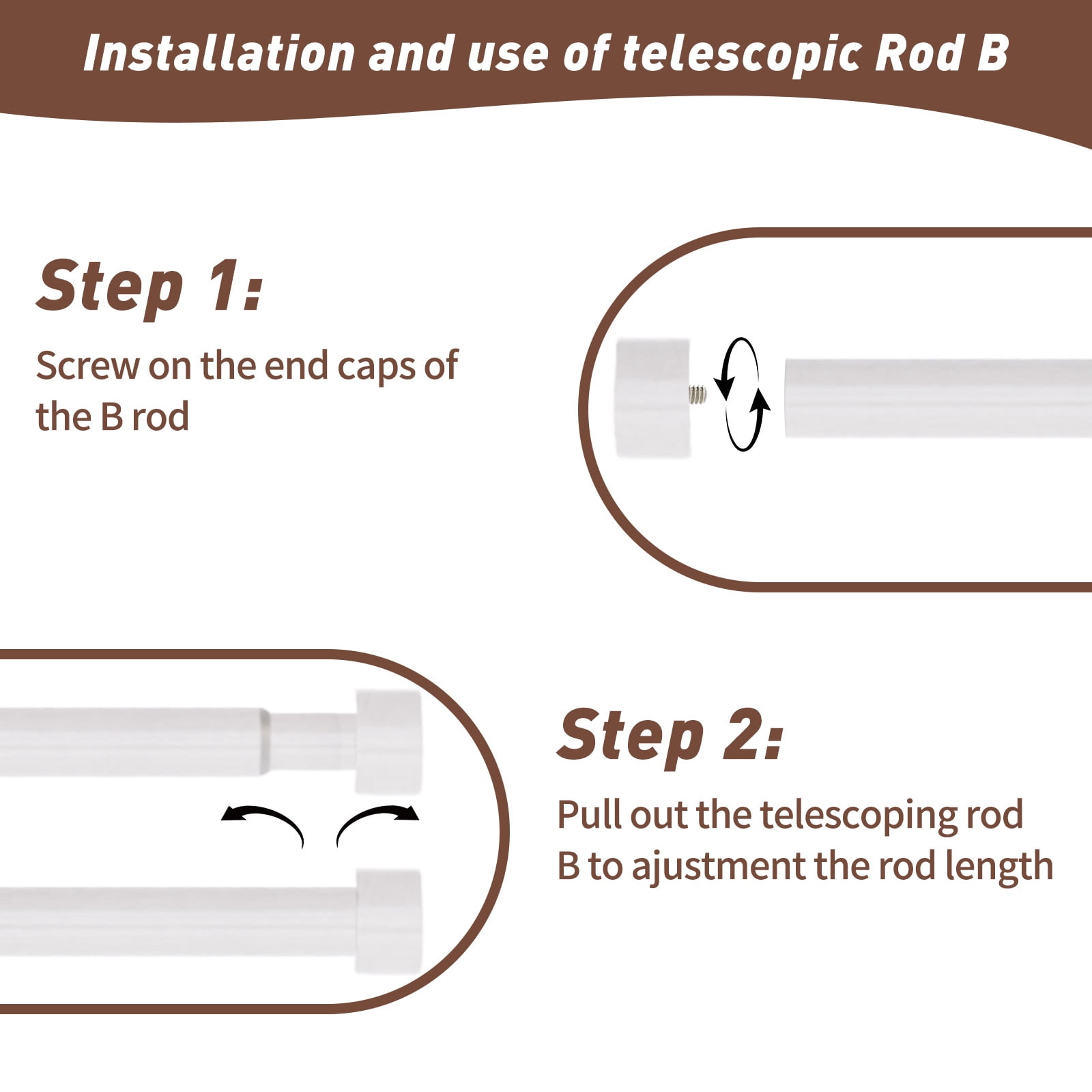 Installation and use of telescopic Rod B

Step 1:

Screw on the end caps of the B rod

Step 2:

Pull out the telescoping rod B to ajustment the rod length