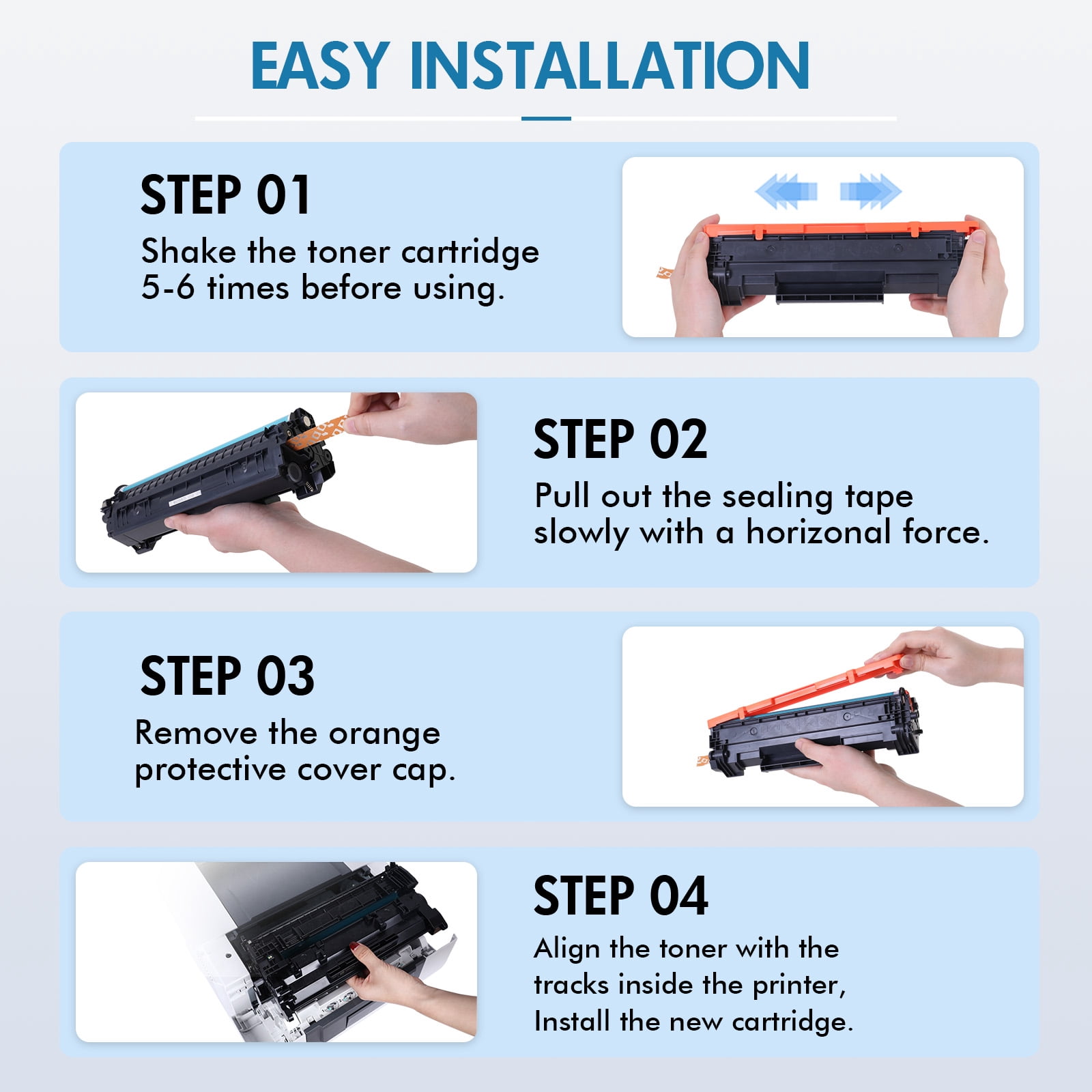 EASY INSTALLATION

STEP 01
Shake the toner cartridge 5-6 times before using.

STEP 02
Pull out the sealing tape slowly with a horizonal force.

STEP 03
Remove the orange protective cover cap.

STEP 04
Align the toner with the tracks inside the printer, Install the new cartridge.