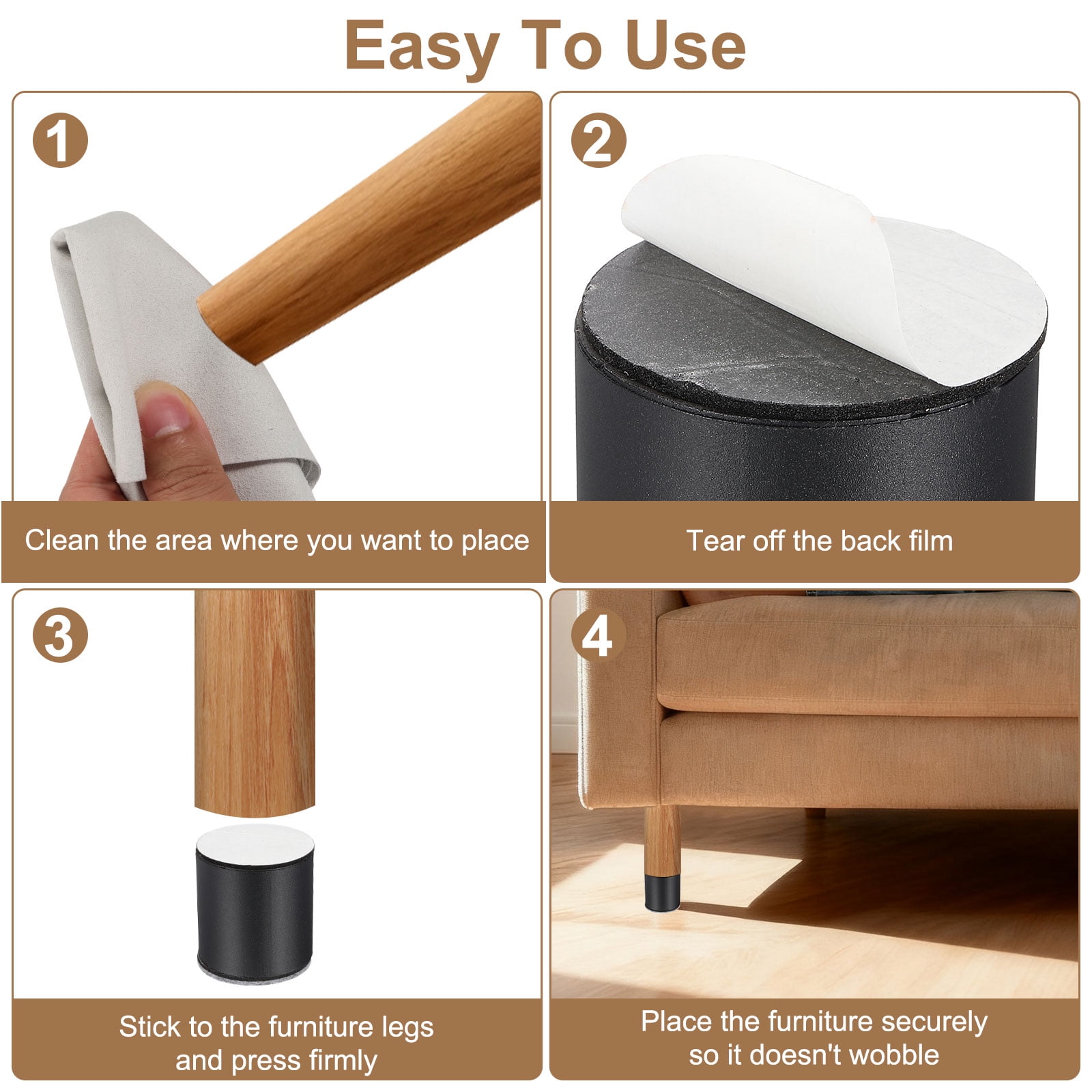 Easy To Use

1

Clean the area where you want to place

2

Tear off the back film

3

Stick to the furniture legs and press firmly

4

Place the furniture securely so it doesn't wobble