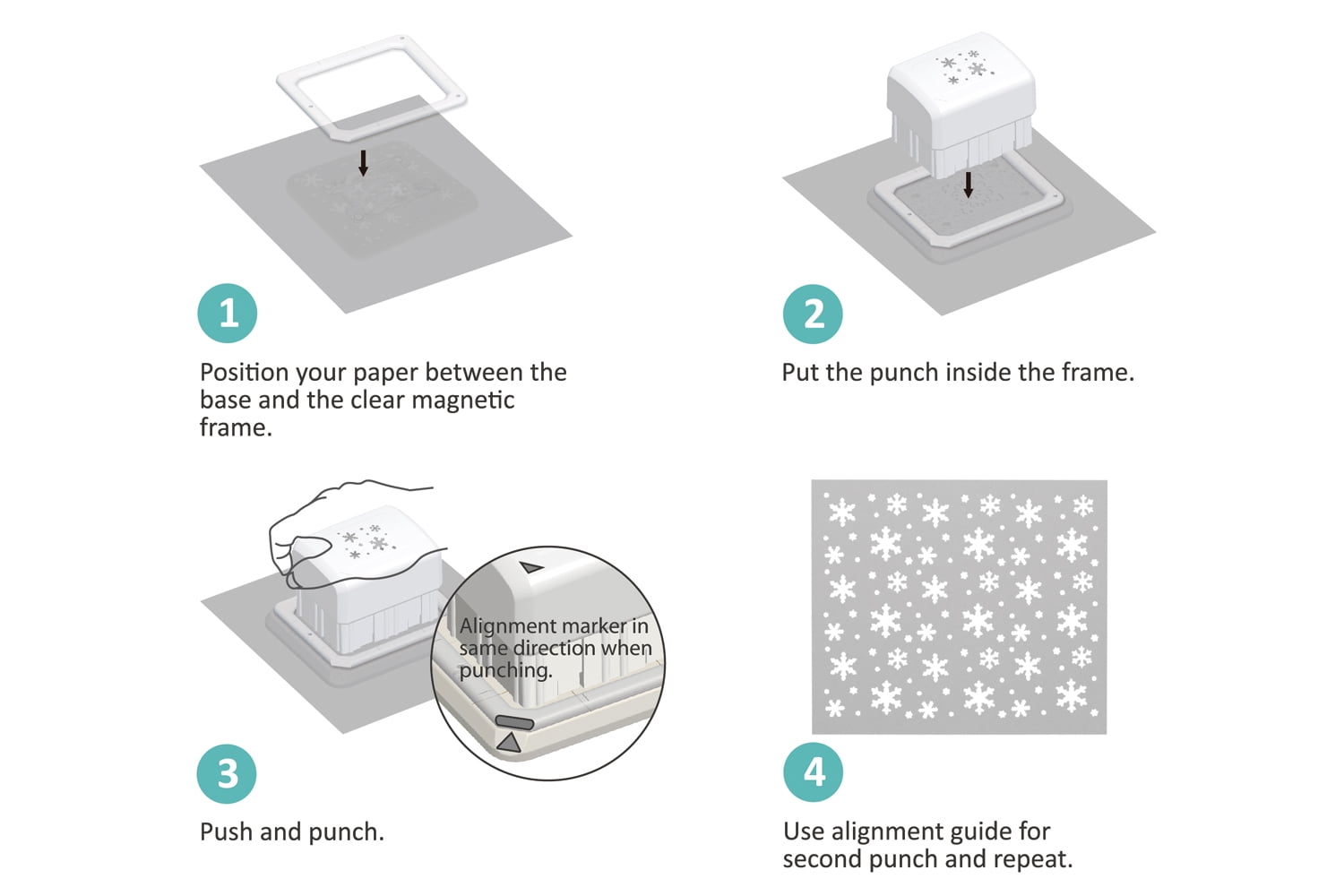 1

Position your paper between the base and the clear magnetic frame.

2

Put the punch inside the frame.

Alignment marker in same direction when punching.

3

Push and punch.

4

Use alignment guide for second punch and repeat.