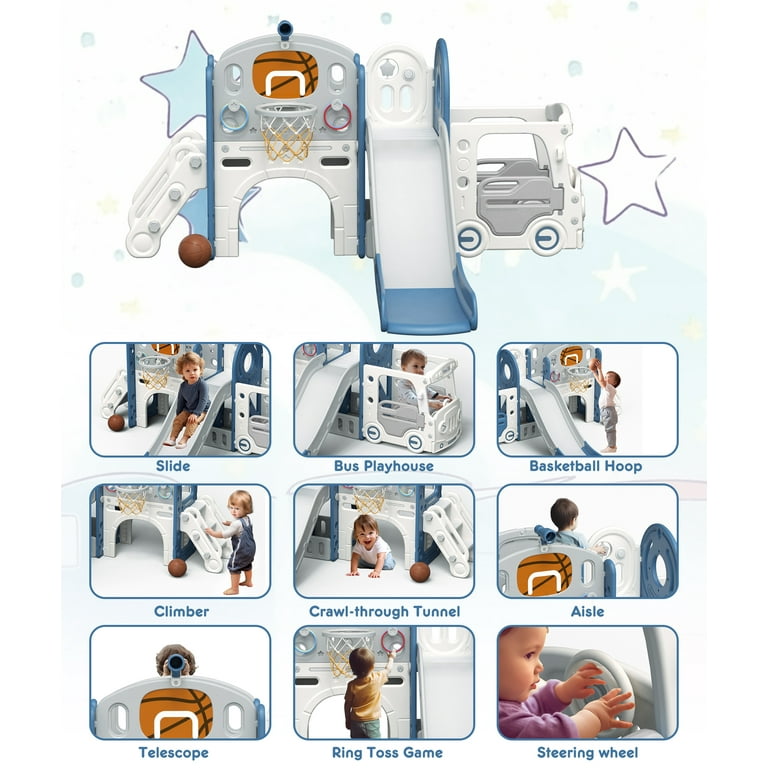 Slide

Bus Playhouse

Basketball Hoop

Climber

Crawl-through Tunnel

Aisle

Telescope

Ring Toss Game

Steering wheel