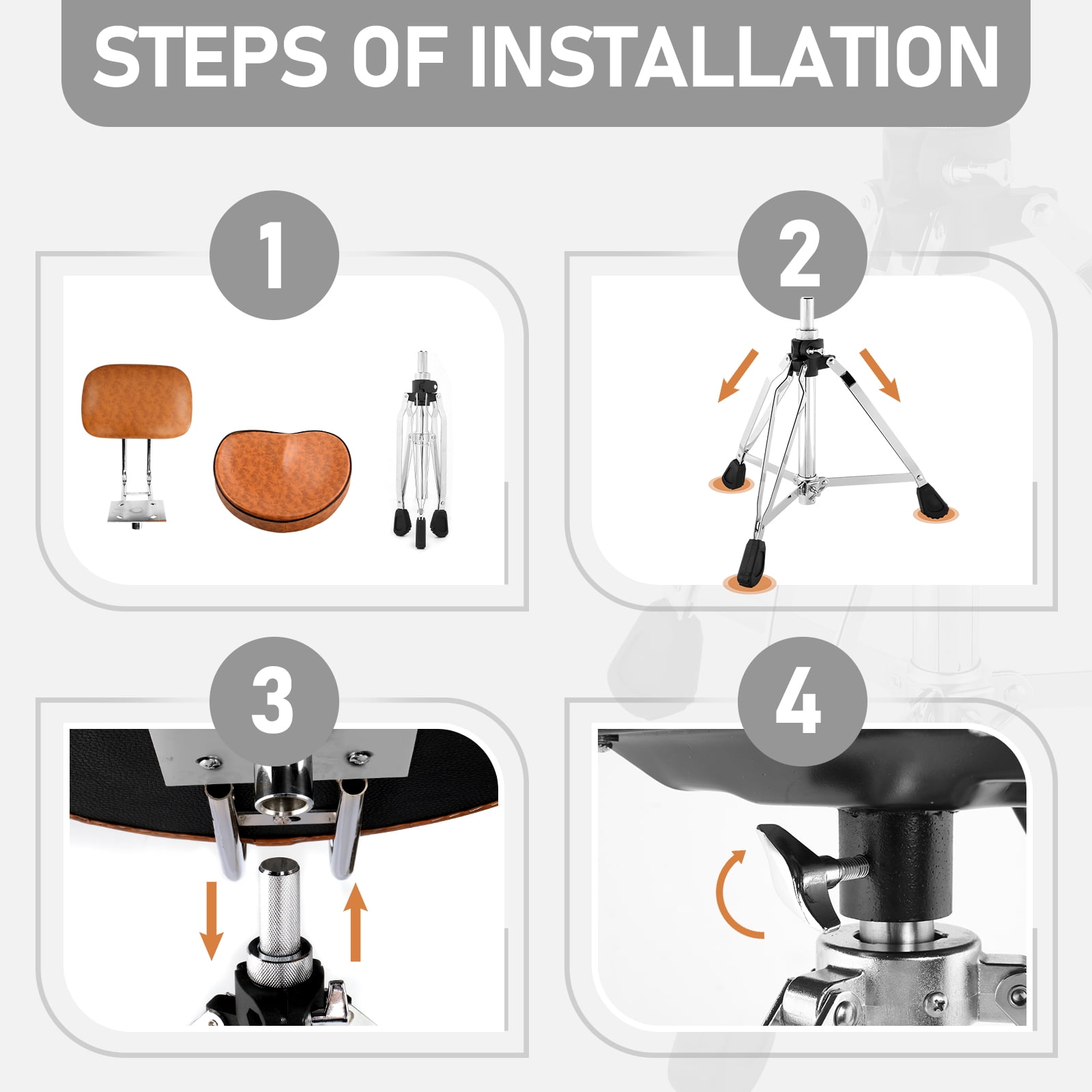 STEPS OF INSTALLATION

1

2

3

4