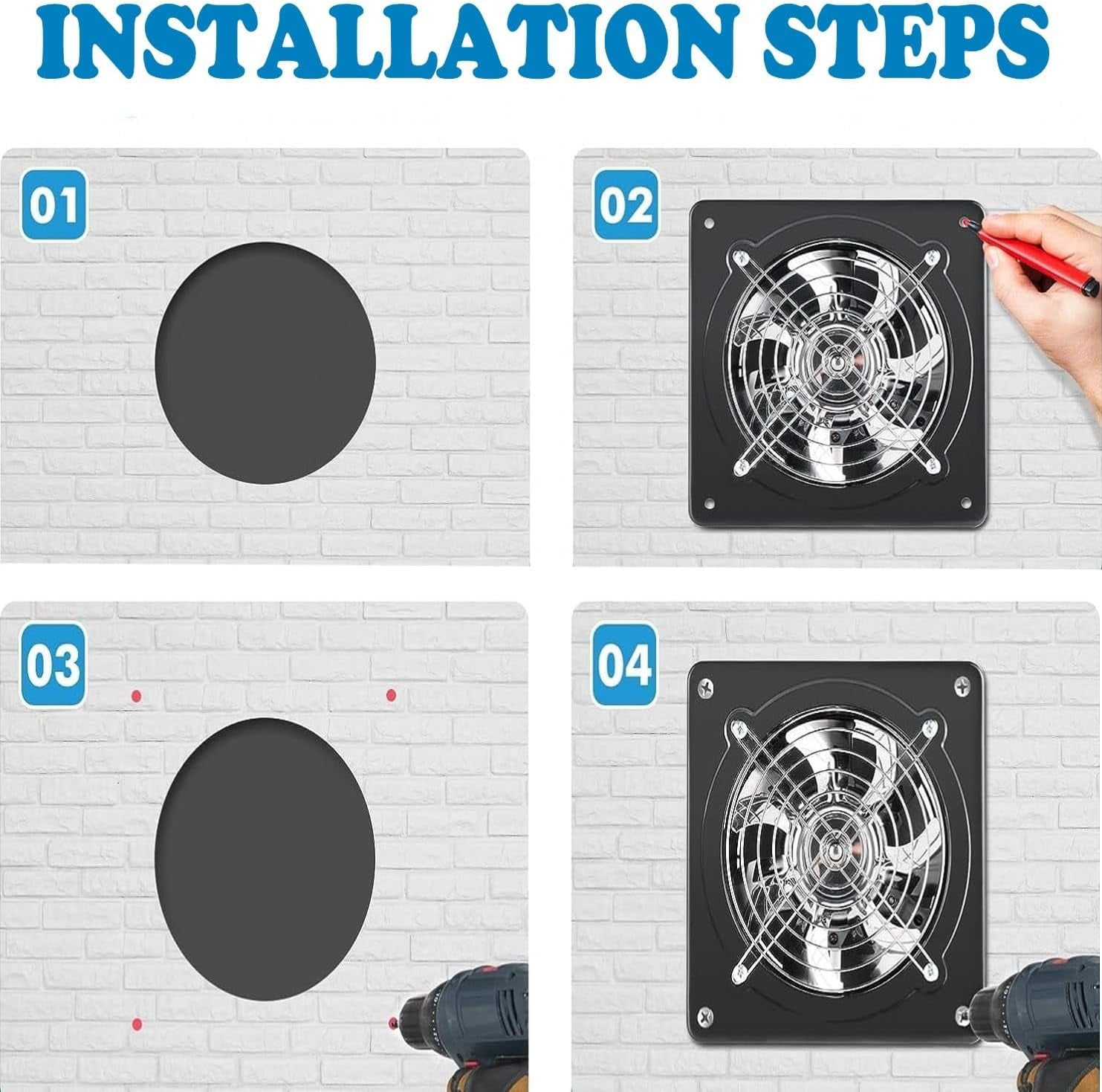 INSTALLATION STEPS

01

02

03

04