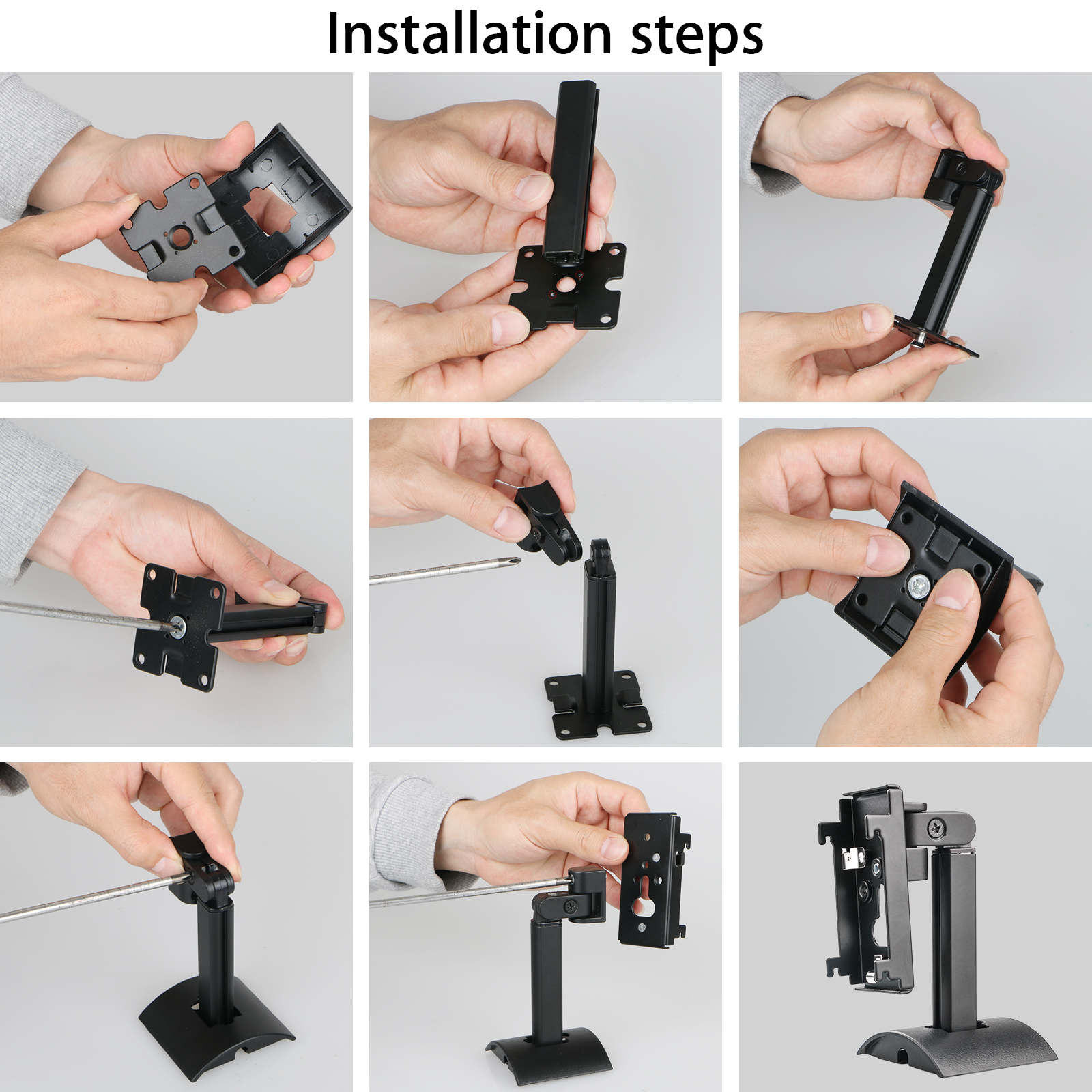 Installation steps