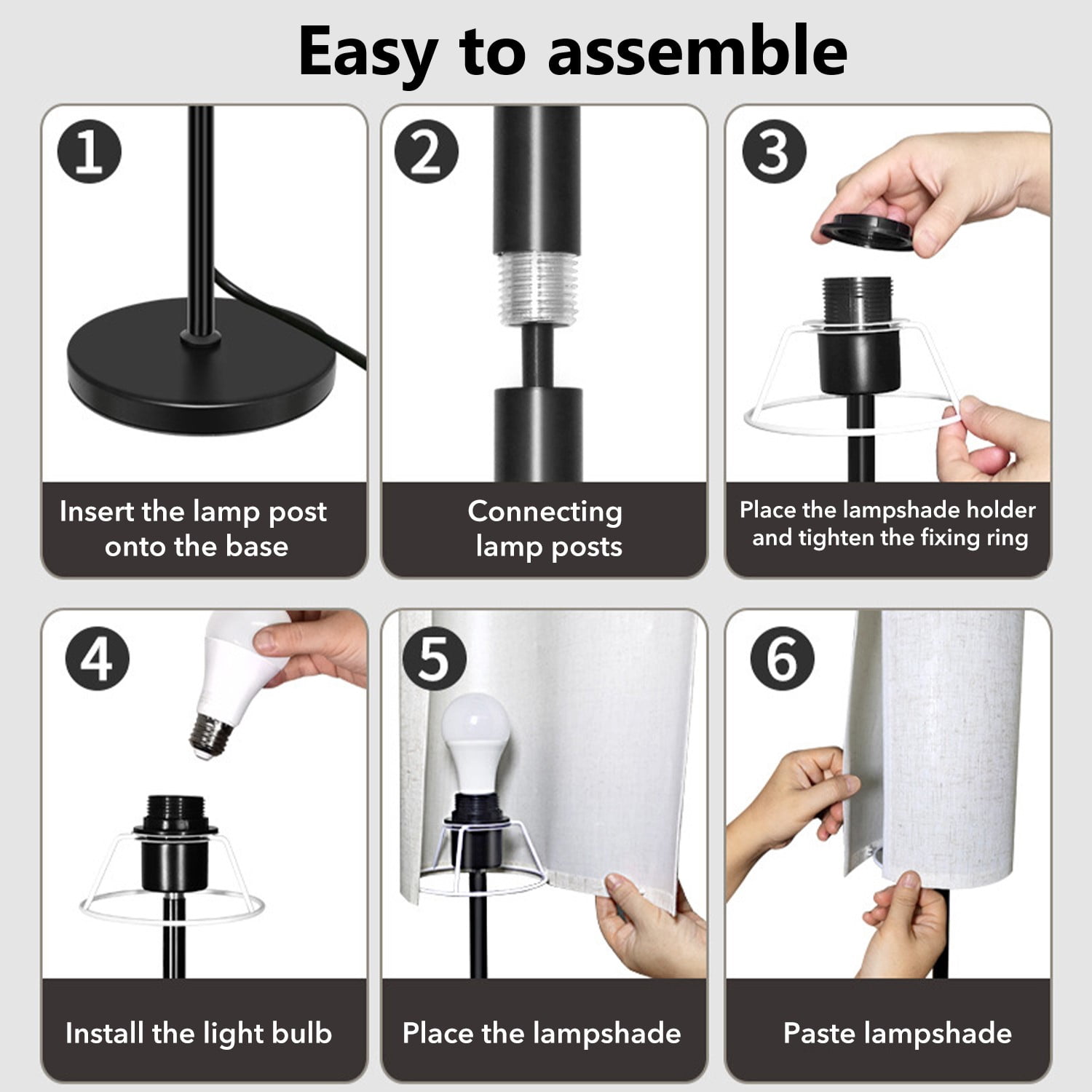 Easy to assemble

1
Insert the lamp post onto the base

2
Connecting lamp posts

3
Place the lampshade holder and tighten the fixing ring

4
Install the light bulb

5
Place the lampshade

6
Paste lampshade