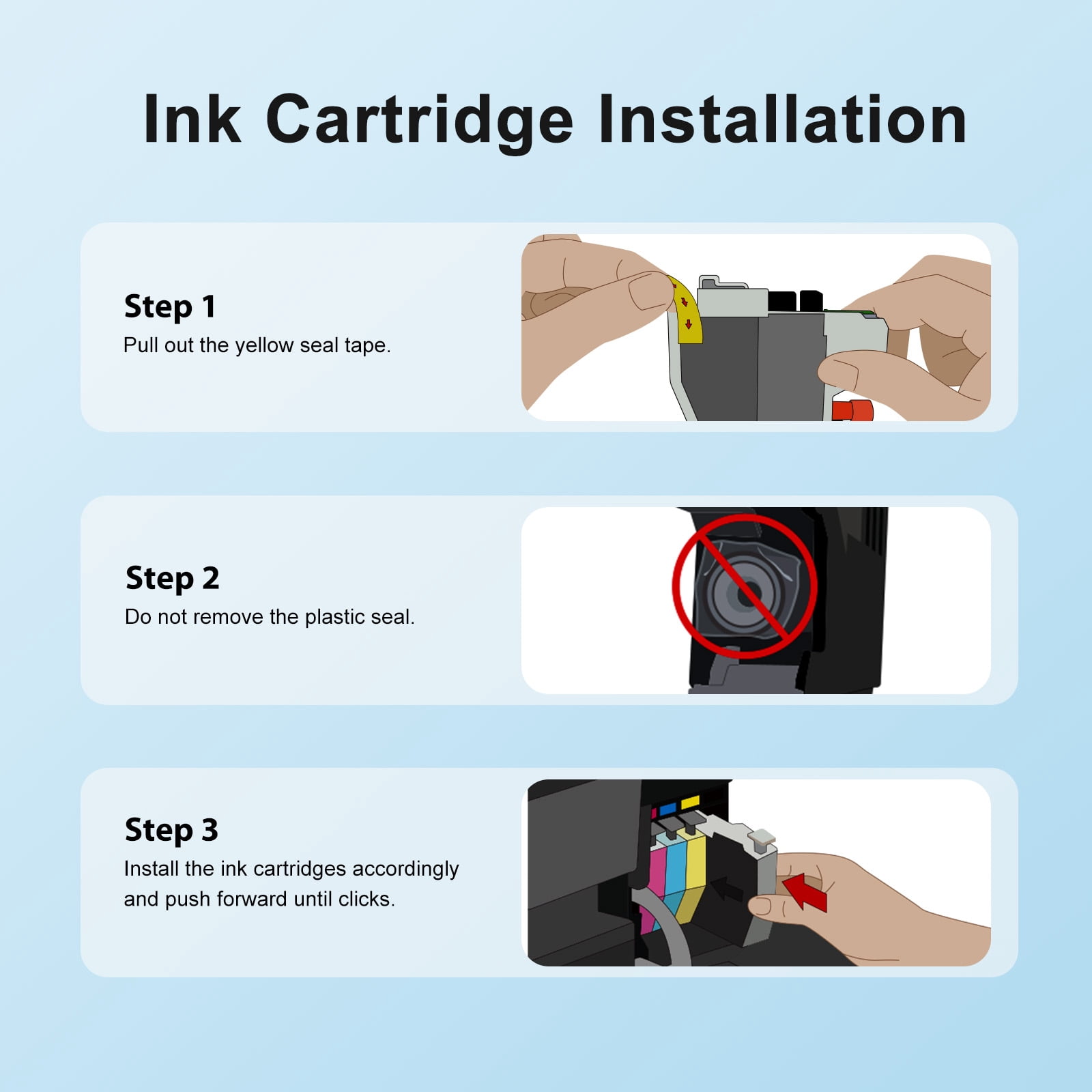 Ink Cartridge Installation

Step 1
Pull out the yellow seal tape.

Step 2
Do not remove the plastic seal.

Step 3
Install the ink cartridges accordingly and push forward until clicks.