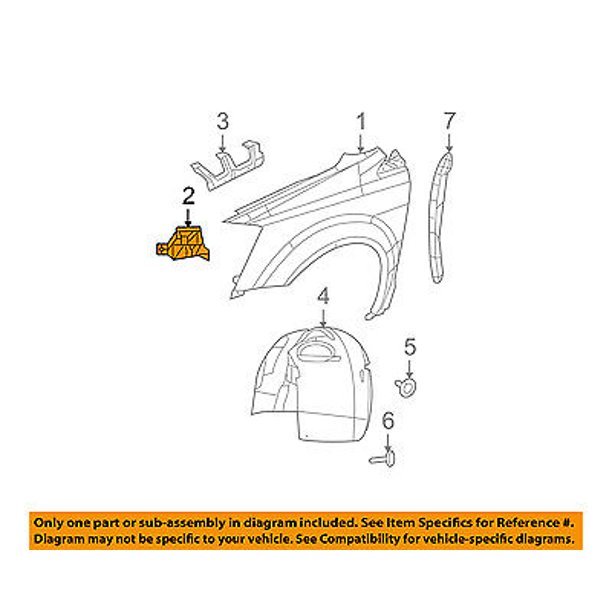 3

1

7

2

4

5

6

Only one part or sub-assembly in diagram included. See Item Specifics for Reference #.
Diagram may not be specific to your vehicle. See Compatibility for vehicle-specific diagrams.