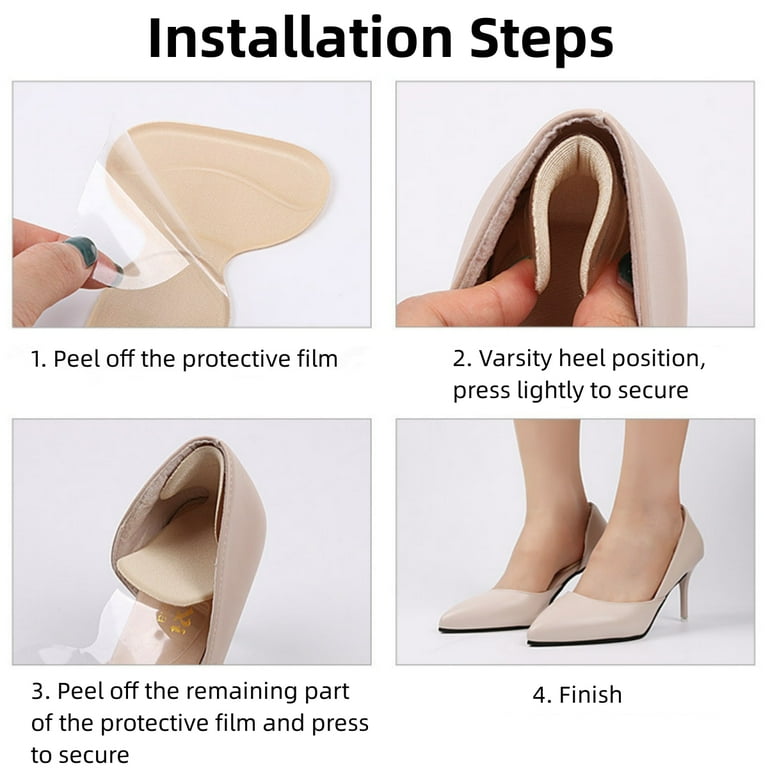 Installation Steps

1. Peel off the protective film

2. Varsity heel position, press lightly to secure

3. Peel off the remaining part of the protective film and press to secure

4. Finish