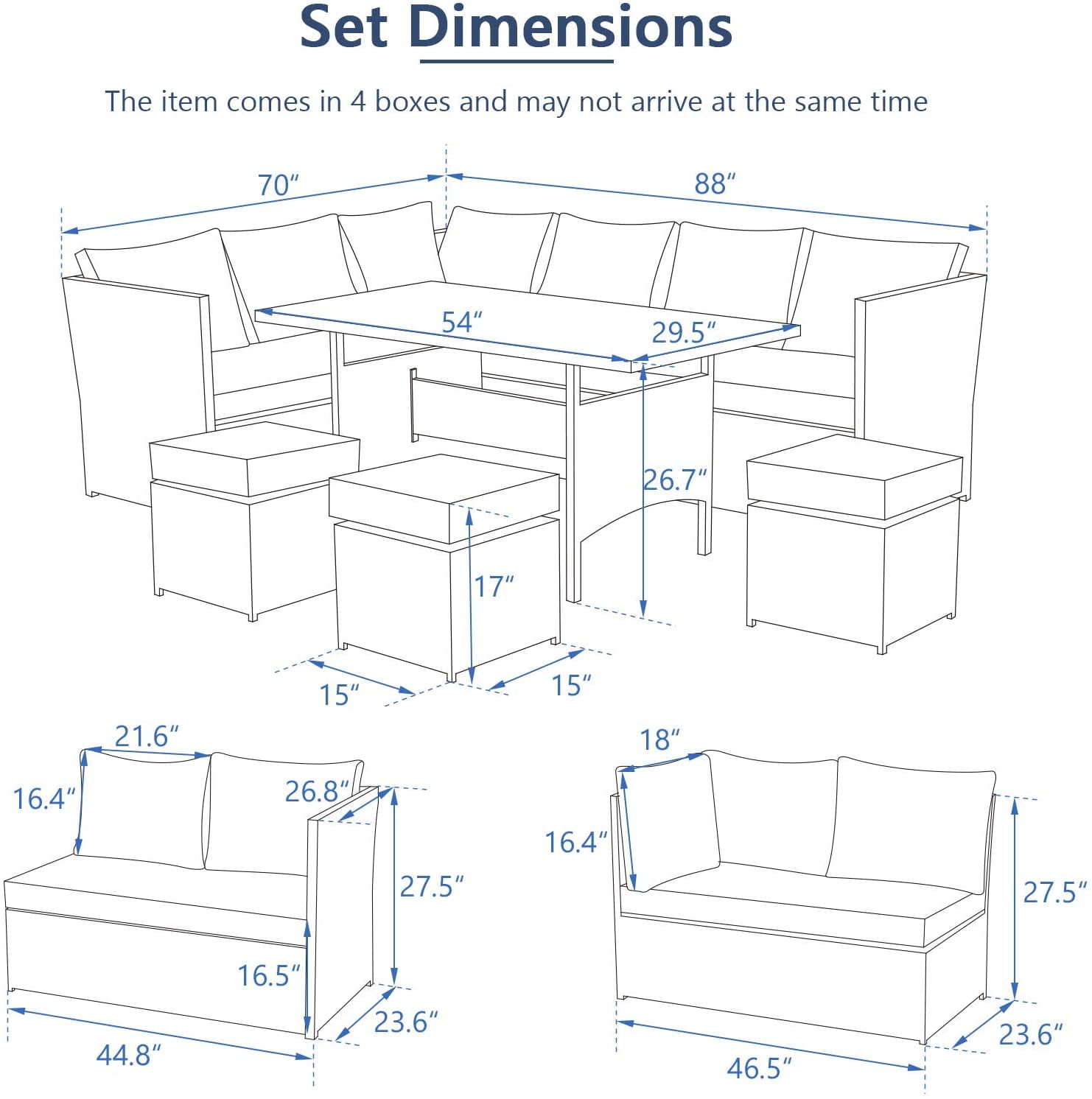 Set Dimensions

The item comes in 4 boxes and may not arrive at the same time

70″
88″
54″
29.5″
26.7″
17″
15″
15″

21.6″
16.4″
26.8″
27.5″
16.5″
23.6″
44.8″

18″
16.4″
27.5″
23.6″
46.5″