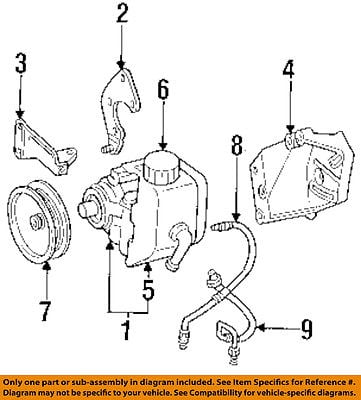 2
3
6
4
8
7
5
1
9

Only one part or sub-assembly in diagram included. See Item Specifics for Reference #. Diagram may not be specific to your vehicle. See Compatibility for vehicle-specific diagrams.