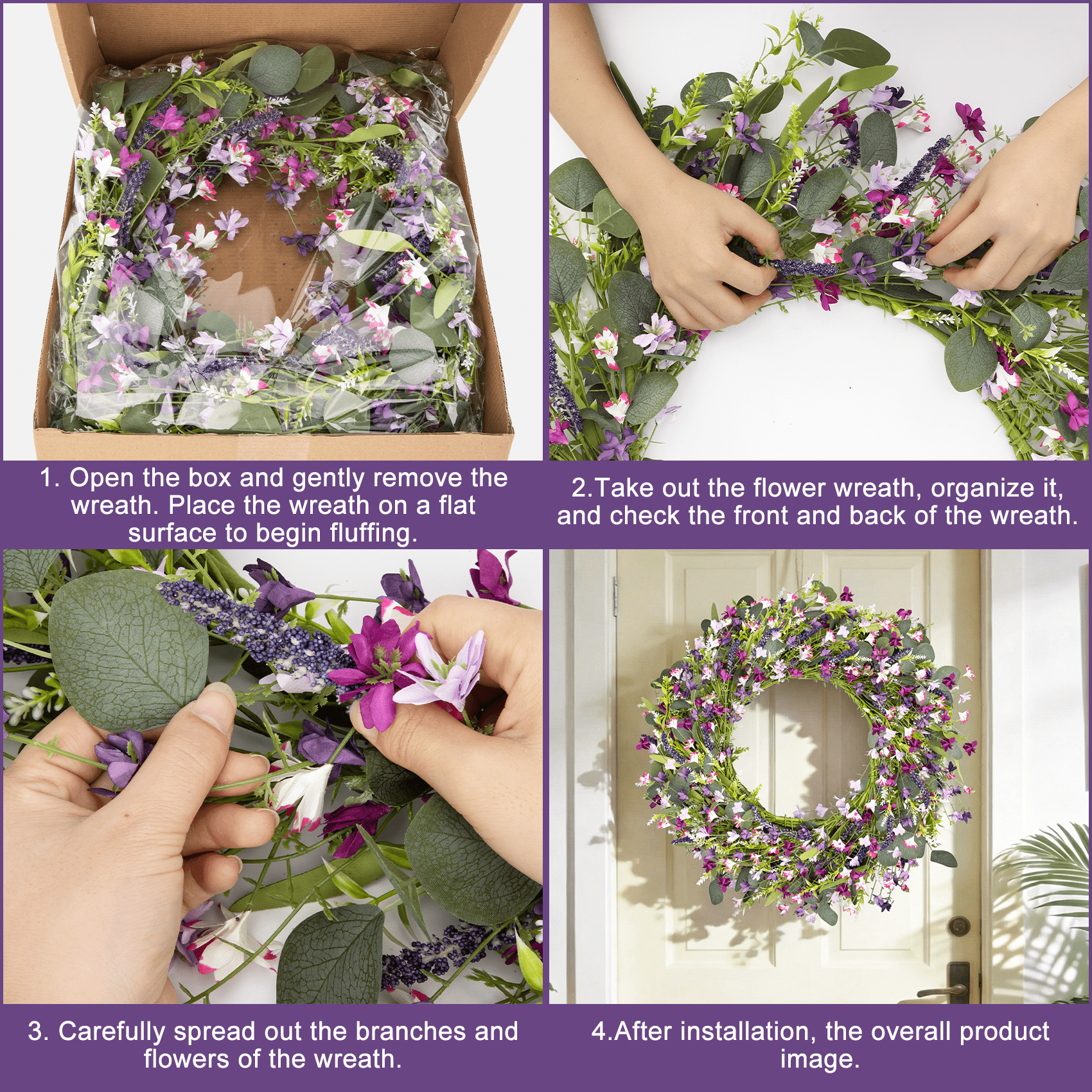 1. Open the box and gently remove the wreath. Place the wreath on a flat surface to begin fluffing.

2.Take out the flower wreath, organize it, and check the front and back of the wreath.

3. Carefully spread out the branches and flowers of the wreath.

4.After installation, the overall product image.