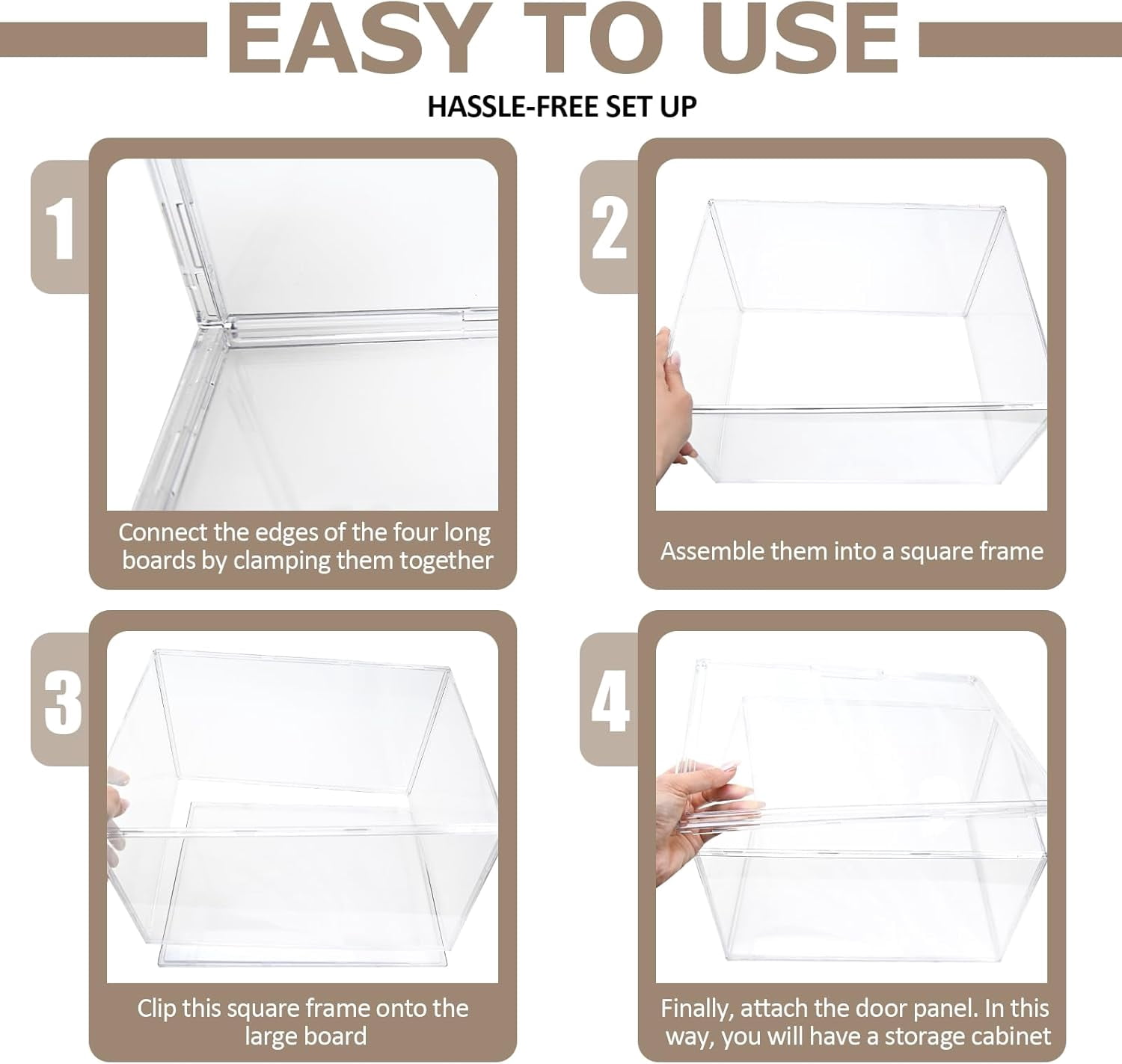 EASY TO USE

HASSLE-FREE SET UP

1

Connect the edges of the four long boards by clamping them together

2

Assemble them into a square frame

3

Clip this square frame onto the large board

4

Finally, attach the door panel. In this way, you will have a storage cabinet