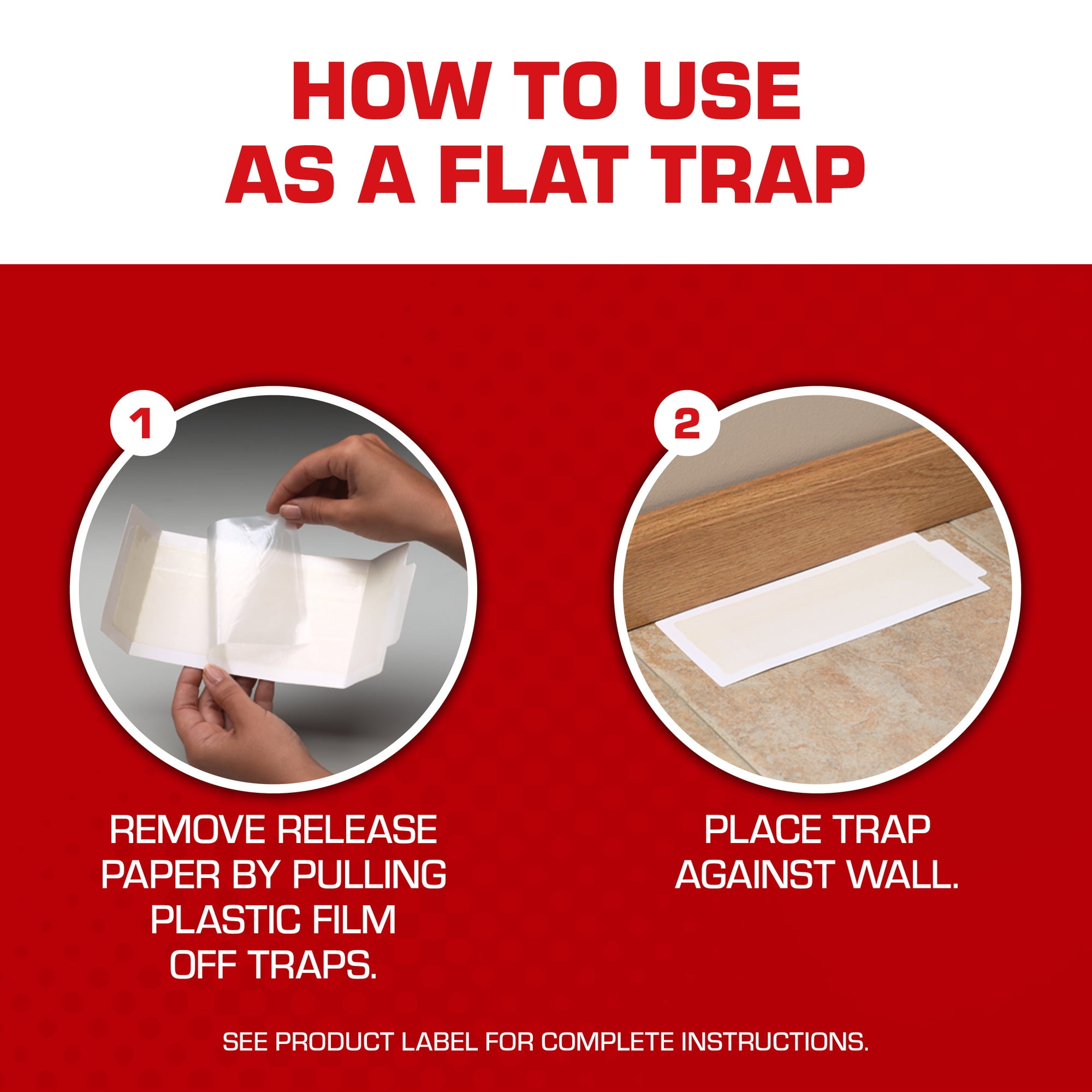 HOW TO USE
AS A FLAT TRAP

1

REMOVE RELEASE PAPER BY PULLING PLASTIC FILM OFF TRAPS.

2

PLACE TRAP AGAINST WALL.

SEE PRODUCT LABEL FOR COMPLETE INSTRUCTIONS.