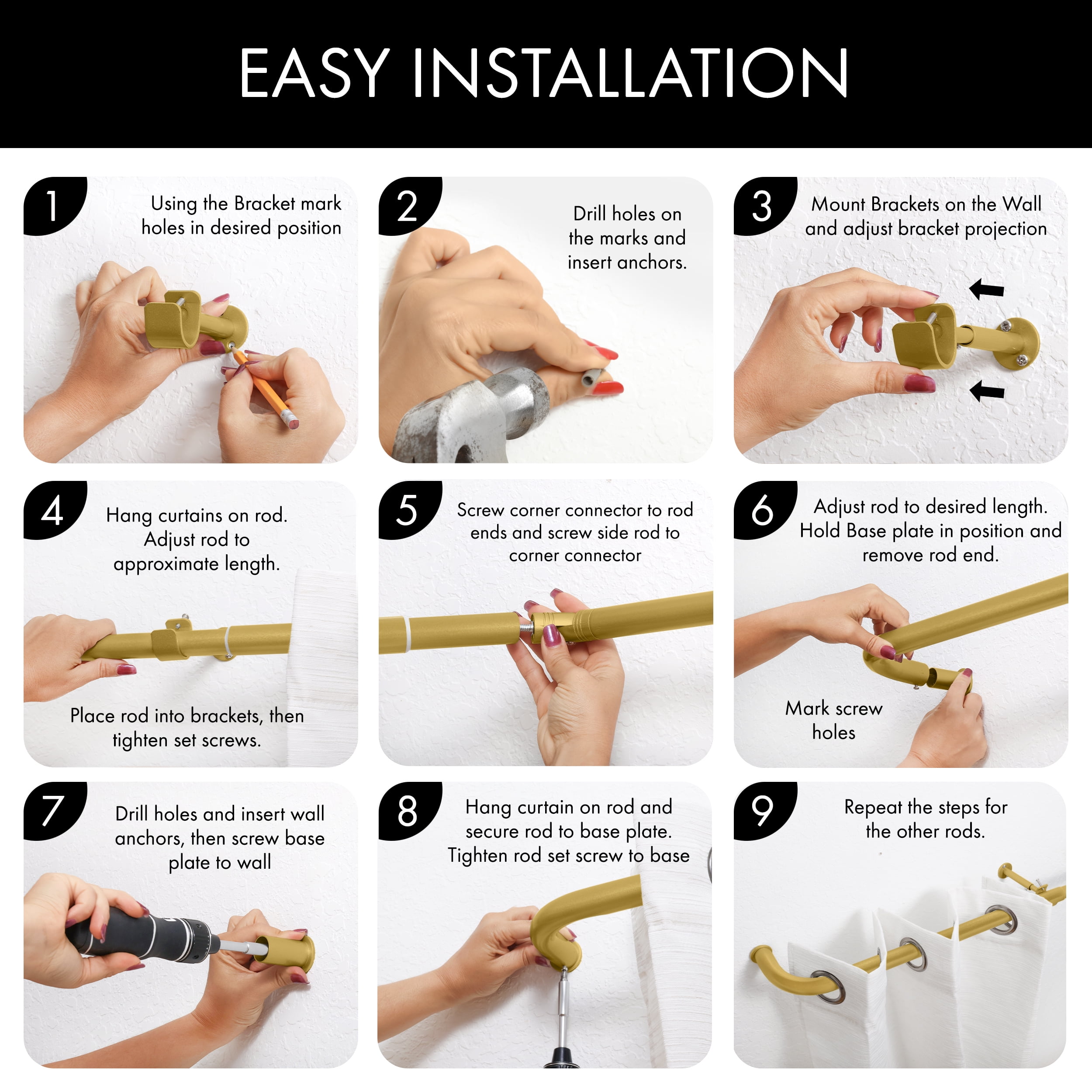 EASY INSTALLATION

1

Using the Bracket mark holes in desired position

2

Drill holes on the marks and insert anchors.

3

Mount Brackets on the Wall and adjust bracket projection

4

Hang curtains on rod. Adjust rod to approximate length.

Place rod into brackets, then tighten set screws.

5

Screw corner connector to rod ends and screw side rod to corner connector

6

Adjust rod to desired length. Hold Base plate in position and remove rod end.

Mark screw holes

7

Drill holes and insert wall anchors, then screw base plate to wall

8

Hang curtain on rod and secure rod to base plate. Tighten rod set screw to base

9

Repeat the steps for the other rods.