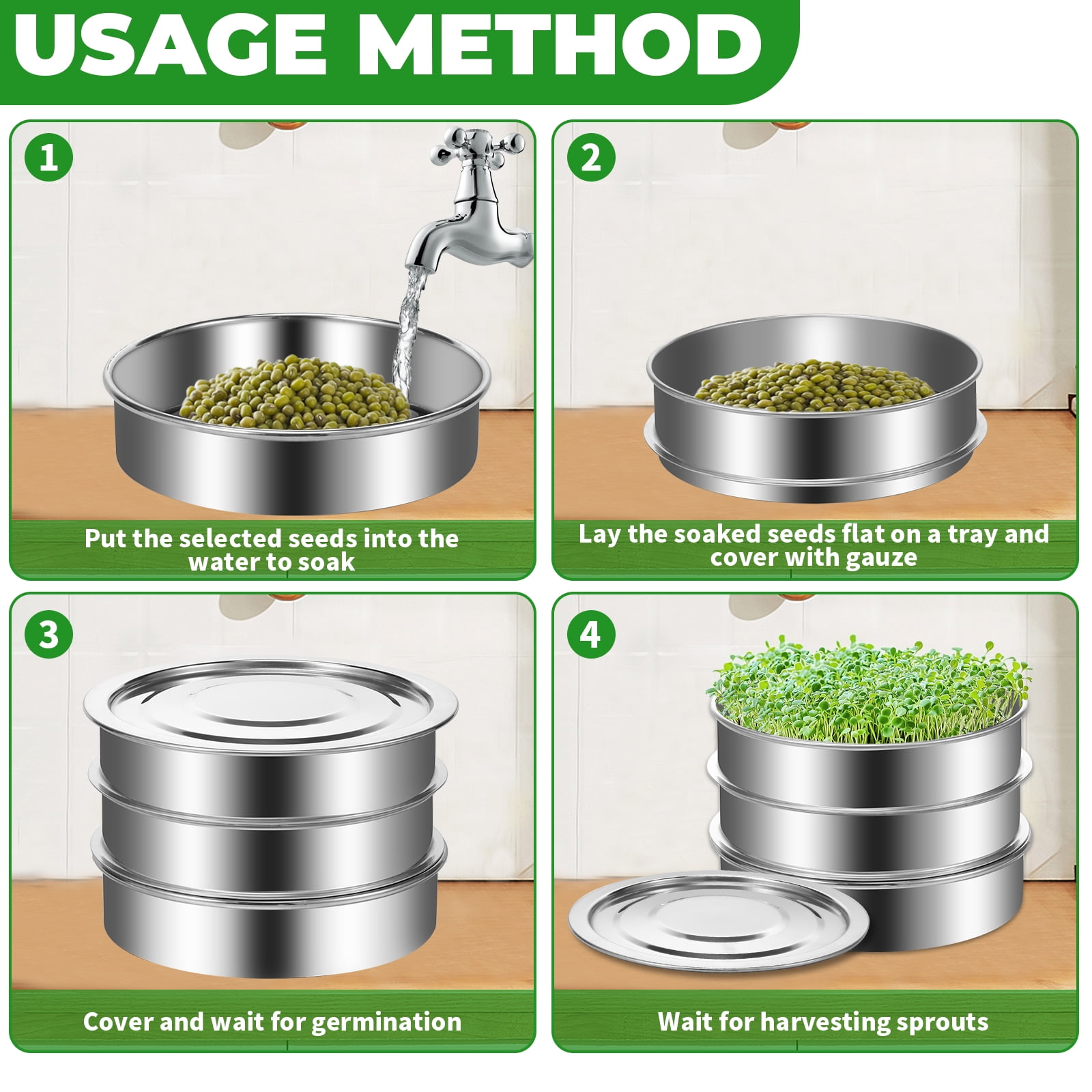 USAGE METHOD

1

Put the selected seeds into the water to soak

2

Lay the soaked seeds flat on a tray and cover with gauze

3

Cover and wait for germination

4

Wait for harvesting sprouts