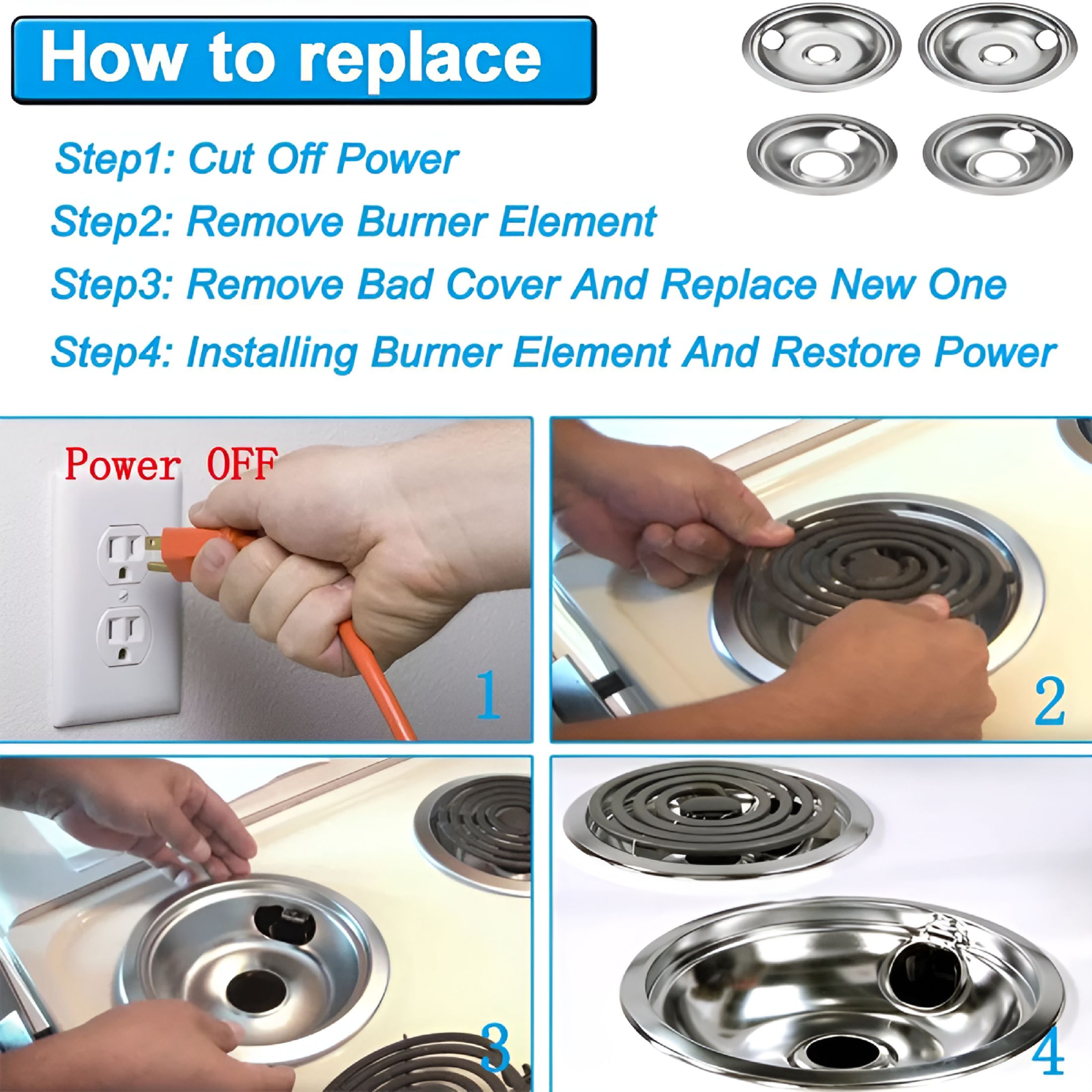 How to replace

Step1: Cut Off Power

Step2: Remove Burner Element

Step3: Remove Bad Cover And Replace New One

Step4: Installing Burner Element And Restore Power

Power OFF

1

2

3

4