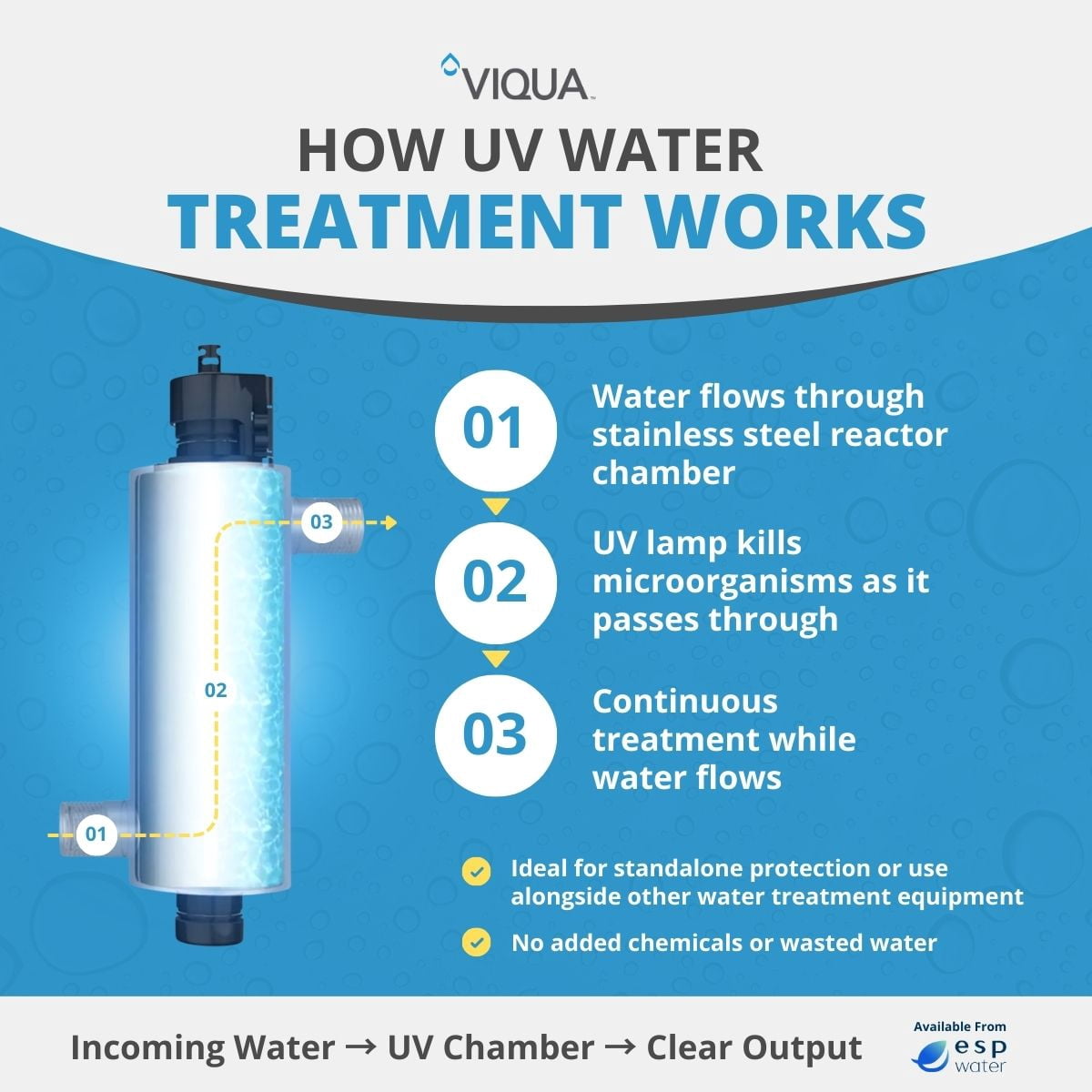 VIQUA

HOW UV WATER
TREATMENT WORKS

03

02

01

01 Water flows through stainless steel reactor chamber

02 UV lamp kills microorganisms as it passes through

03 Continuous treatment while water flows

Ideal for standalone protection or use alongside other water treatment equipment

No added chemicals or wasted water

Incoming Water → UV Chamber → Clear Output

Available From
esp water