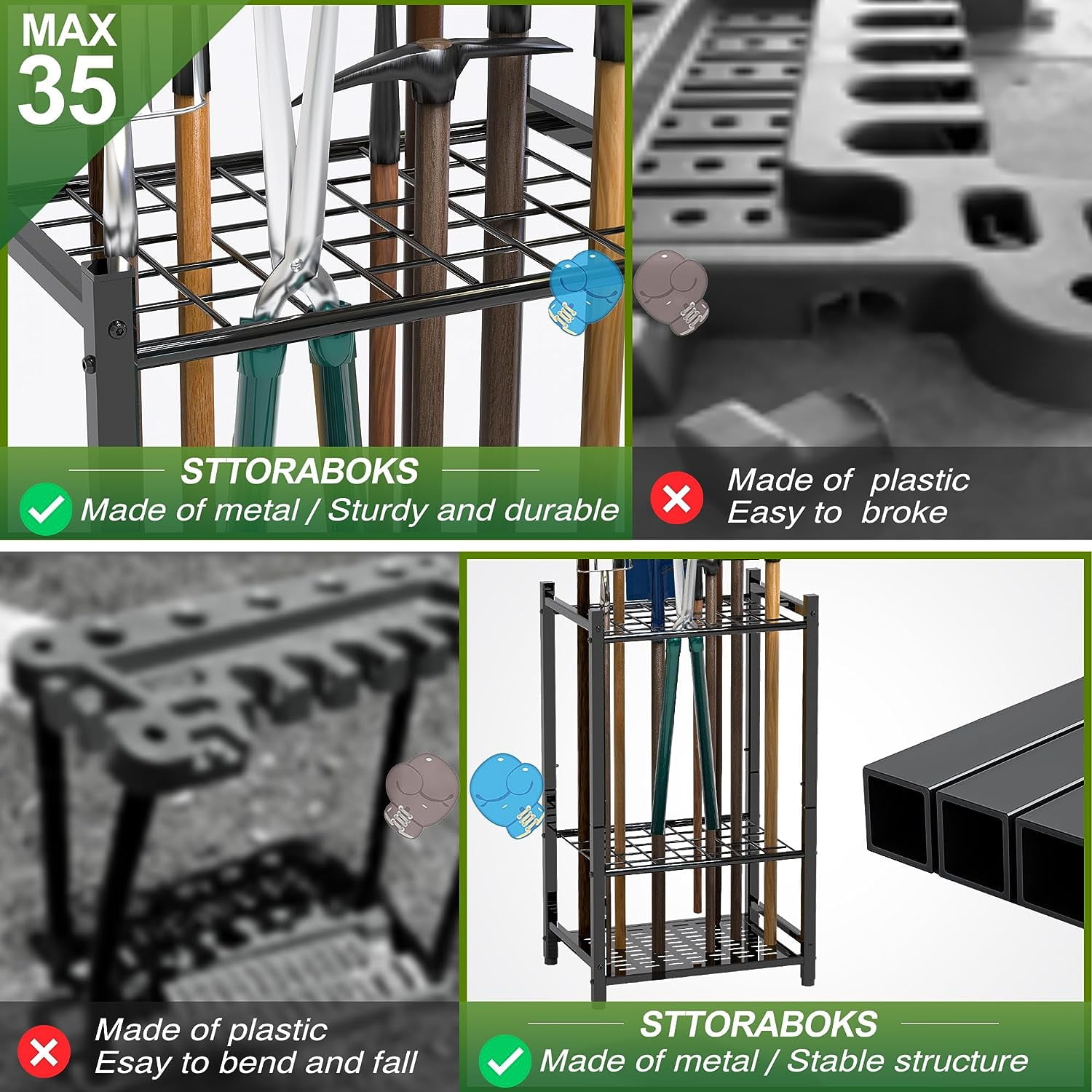 MAX 35

STTORABOKS
Made of metal / Sturdy and durable

Made of plastic
Easy to broke

Made of plastic
Esay to bend and fall

STTORABOKS
Made of metal / Stable structure