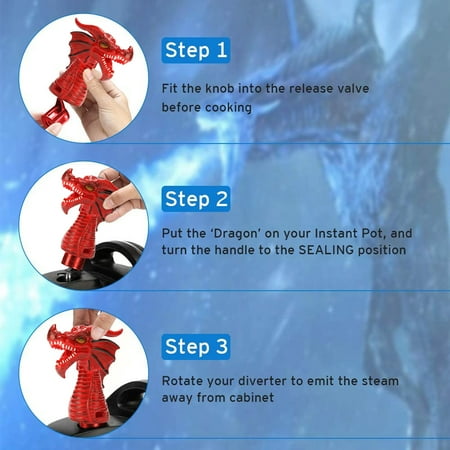 Step 1

Fit the knob into the release valve before cooking

Step 2

Put the 'Dragon' on your Instant Pot, and turn the handle to the SEALING position

Step 3

Rotate your diverter to emit the steam away from cabinet