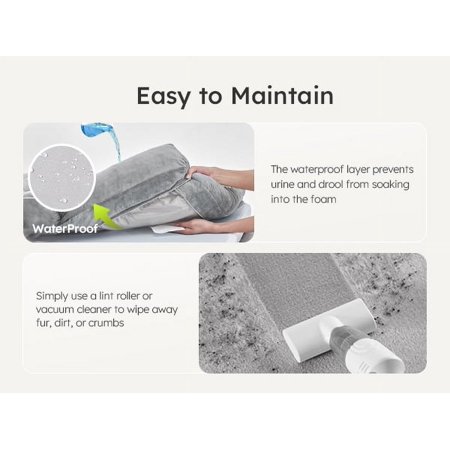 Easy to Maintain

WaterProof

The waterproof layer prevents urine and drool from soaking into the foam

Simply use a lint roller or vacuum cleaner to wipe away fur, dirt, or crumbs