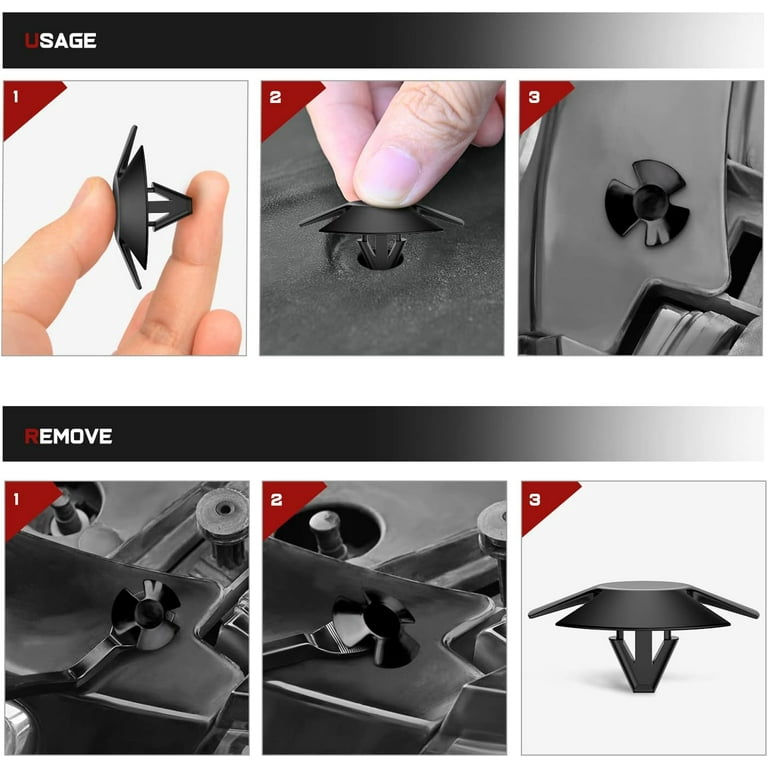 USAGE

1

2

3

REMOVE

1

2

3