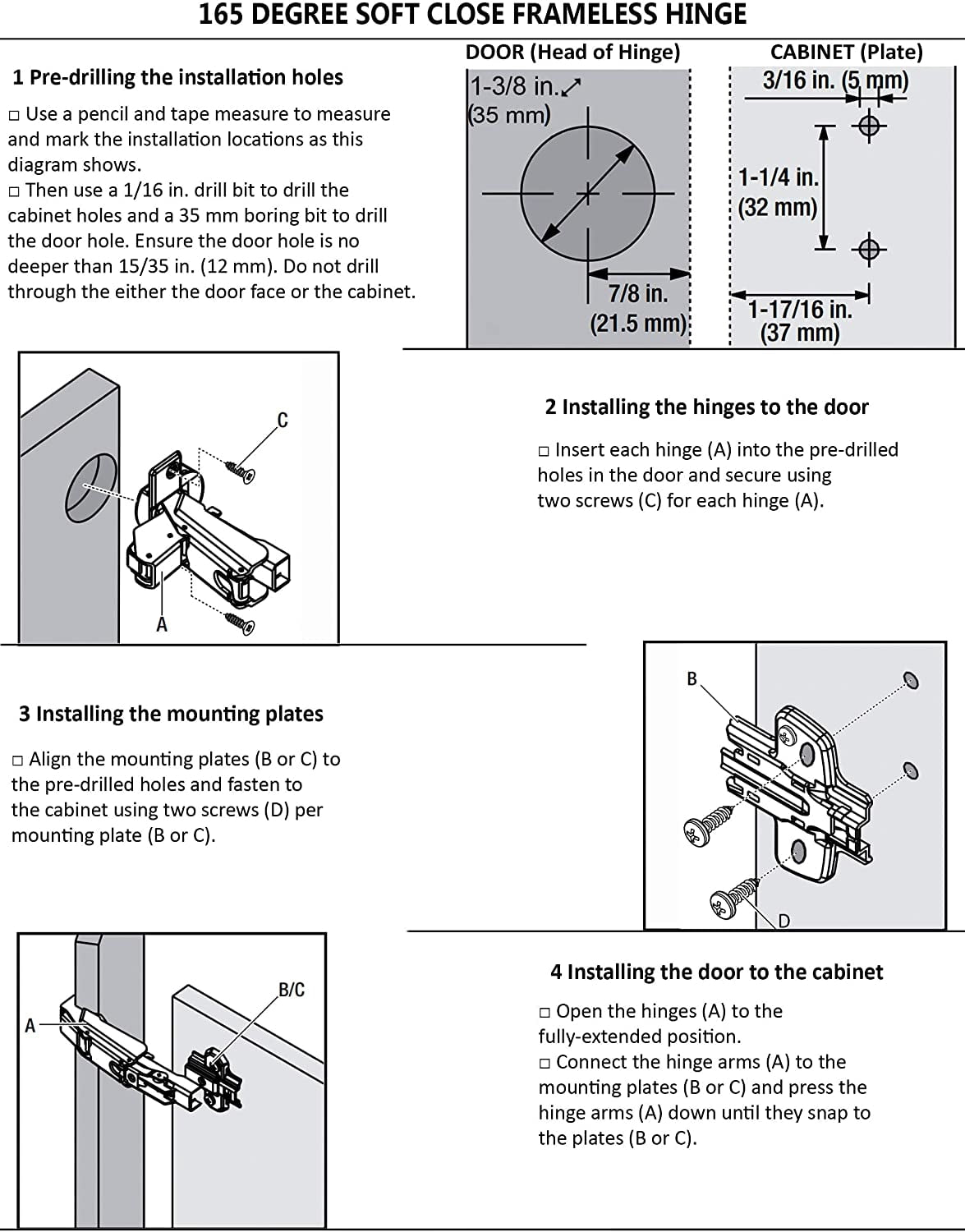 165 DEGREE SOFT CLOSE FRAMELESS HINGE

1 Pre-drilling the installation holes

□ Use a pencil and tape measure to measure and mark the installation locations as this diagram shows.
□ Then use a 1/16 in. drill bit to drill the cabinet holes and a 35 mm boring bit to drill the door hole. Ensure the door hole is no deeper than 15/35 in. (12 mm). Do not drill through the either the door face or the cabinet.

DOOR (Head of Hinge)

1-3/8 in. (35 mm)

7/8 in. (21.5 mm)

CABINET (Plate)

3/16 in. (5 mm)

1-1/4 in. (32 mm)

1-17/16 in. (37 mm)

C

A

2 Installing the hinges to the door

□ Insert each hinge (A) into the pre-drilled holes in the door and secure using two screws (C) for each hinge (A).

3 Installing the mounting plates

□ Align the mounting plates (B or C) to the pre-drilled holes and fasten to the cabinet using two screws (D) per mounting plate (B or C).

B

D

A

B/C

4 Installing the door to the cabinet

□ Open the hinges (A) to the fully-extended position.
□ Connect the hinge arms (A) to the mounting plates (B or C) and press the hinge arms (A) down until they snap to the plates (B or C).