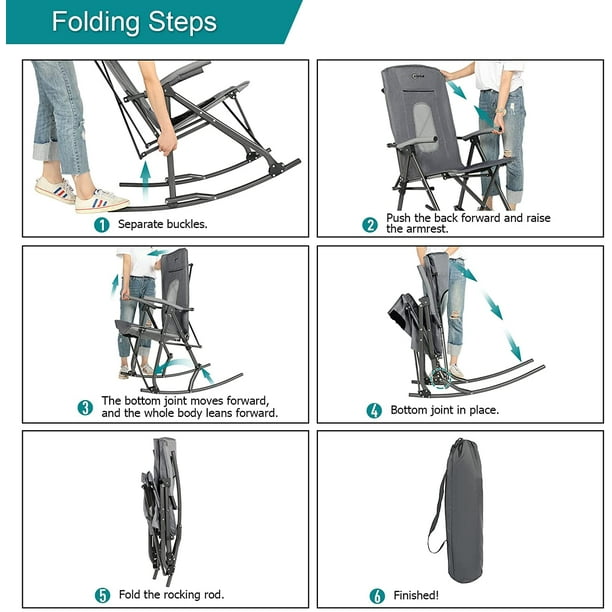 Folding Steps

1 Separate buckles.

2 Push the back forward and raise the armrest.

3 The bottom joint moves forward, and the whole body leans forward.

4 Bottom joint in place.

5 Fold the rocking rod.

6 Finished!