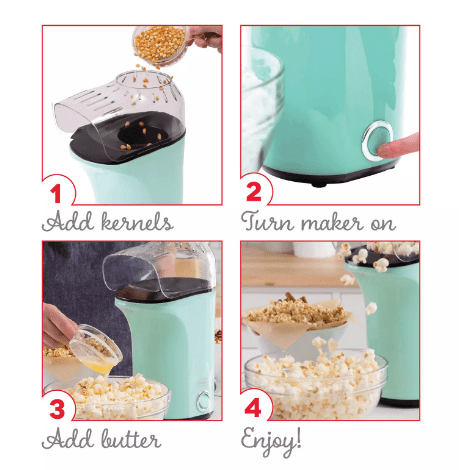 1
Add kernels

2
Turn maker on

3
Add butter

4
Enjoy!