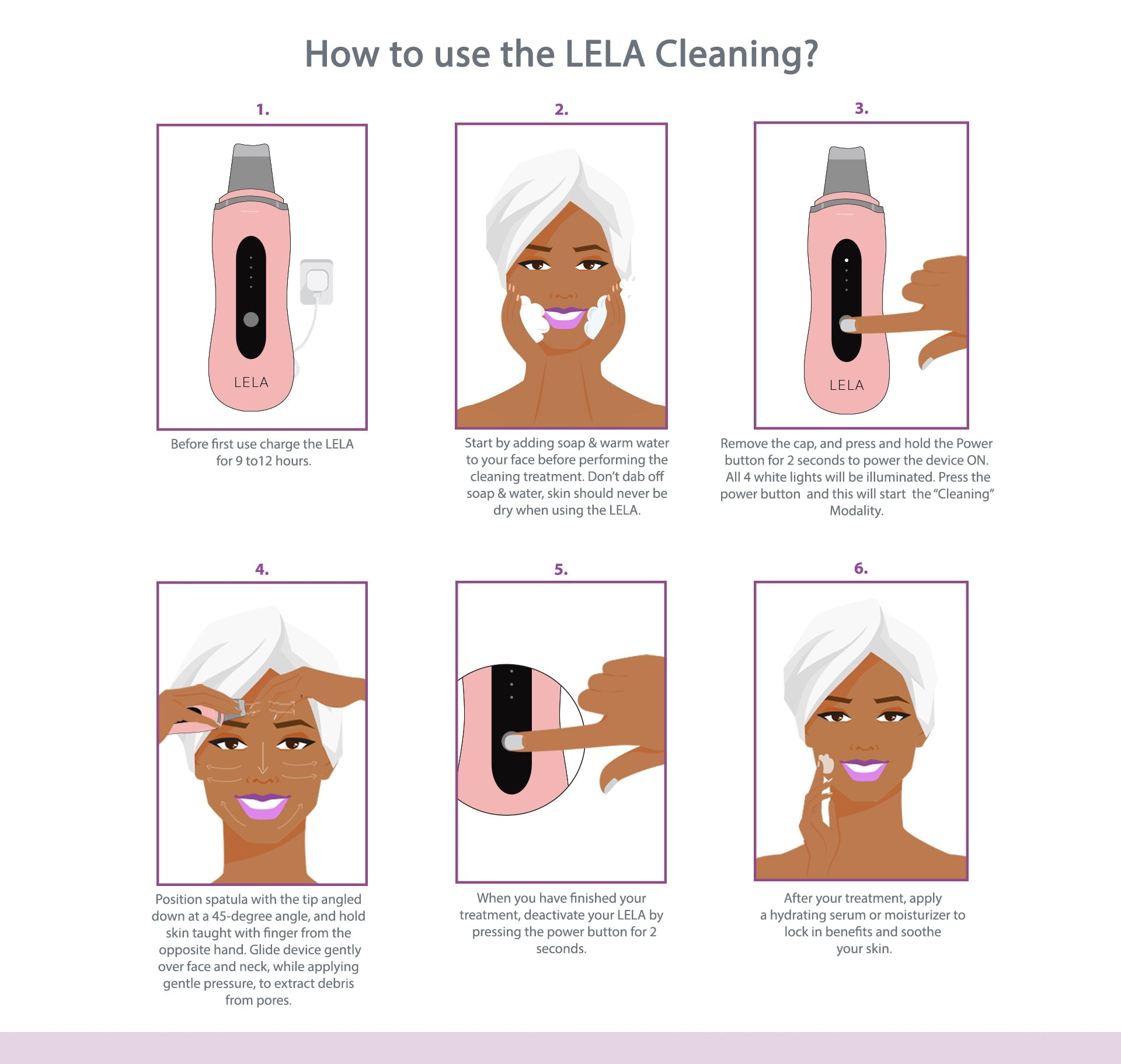 How to use the LELA Cleaning?

1.

LELA

Before first use charge the LELA for 9 to12 hours.

2.

Start by adding soap & warm water to your face before performing the cleaning treatment. Don't dab off soap & water, skin should never be dry when using the LELA.

3.

LELA

Remove the cap, and press and hold the Power button for 2 seconds to power the device ON. All 4 white lights will be illuminated. Press the power button and this will start the "Cleaning" Modality.

4.

Position spatula with the tip angled down at a 45-degree angle, and hold skin taught with finger from the opposite hand. Glide device gently over face and neck, while applying gentle pressure, to extract debris from pores.

5.

When you have finished your treatment, deactivate your LELA by pressing the power button for 2 seconds.

6.

After your treatment, apply a hydrating serum or moisturizer to lock in benefits and soothe your skin.