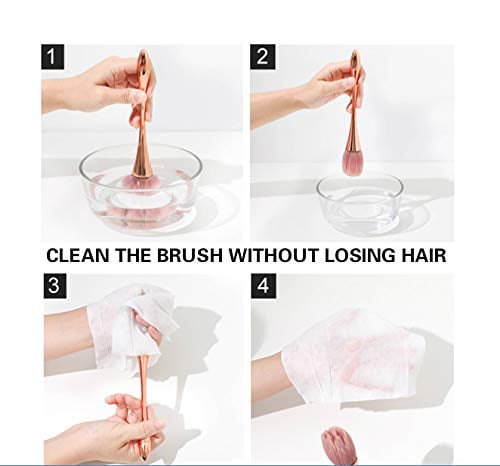 1

2

CLEAN THE BRUSH WITHOUT LOSING HAIR

3

4