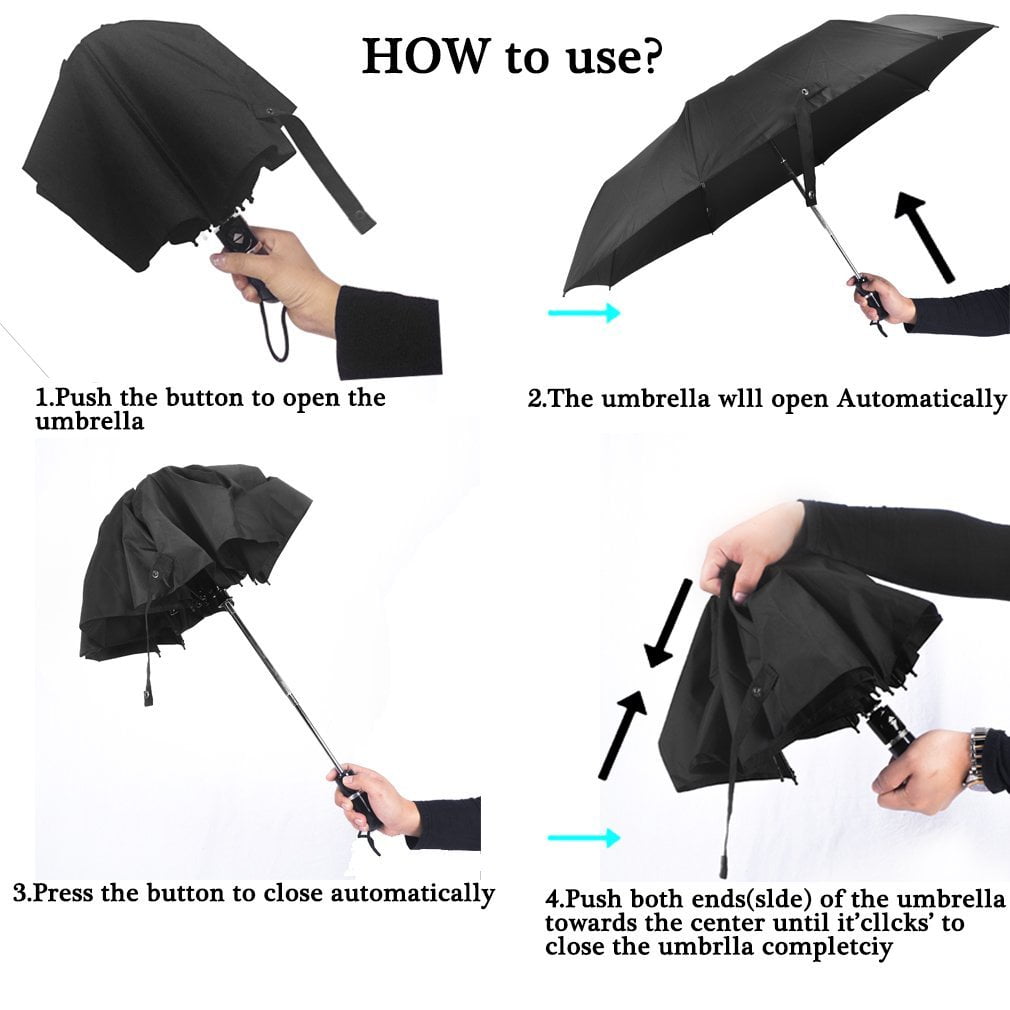 HOW to use?

1.Push the button to open the umbrella

2.The umbrella wlll open Automatically

3.Press the button to close automatically

4.Push both ends(slde) of the umbrella towards the center until it'cllcks' to close the umbrlla completciy