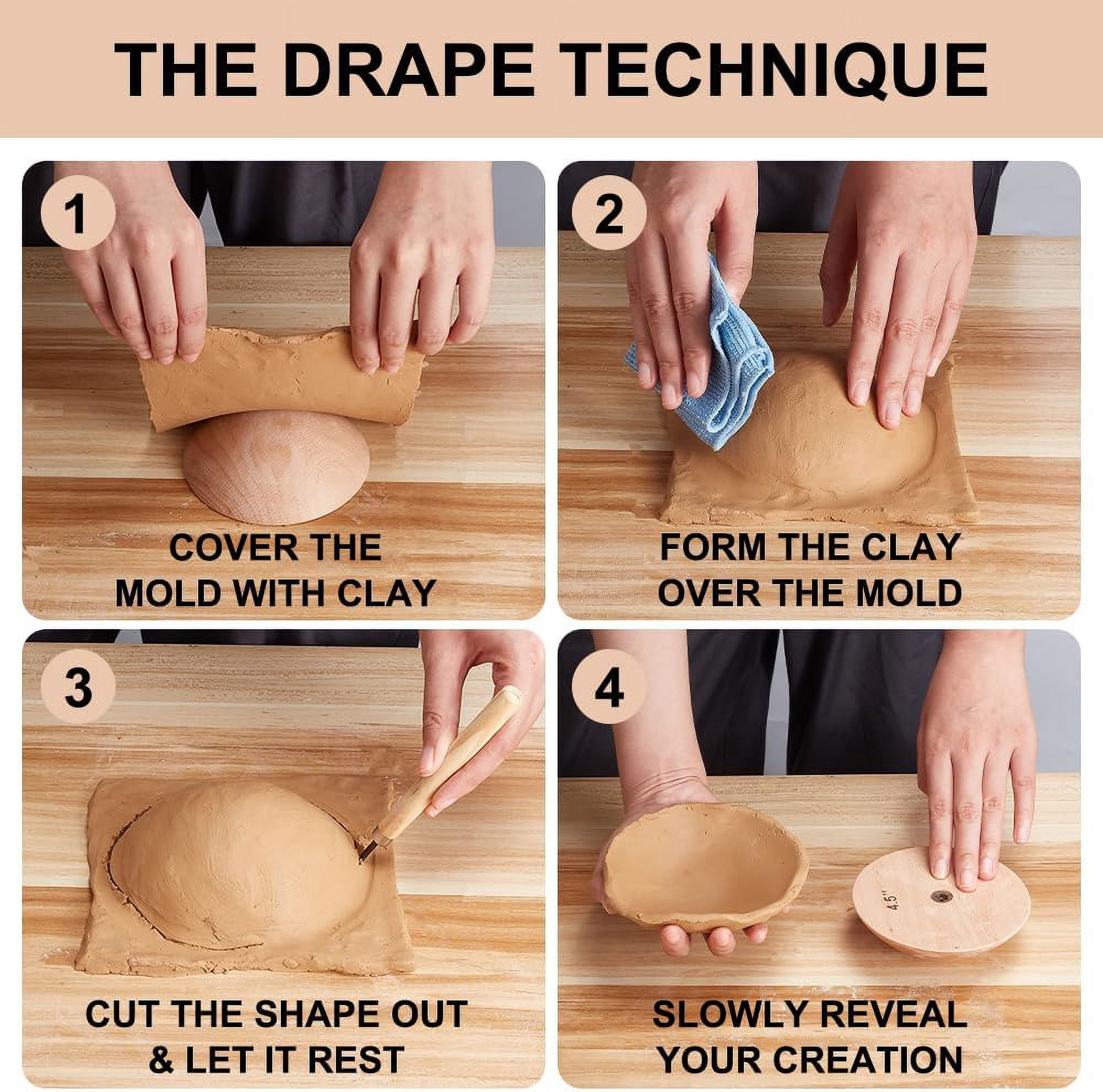 THE DRAPE TECHNIQUE

1

COVER THE MOLD WITH CLAY

2

FORM THE CLAY OVER THE MOLD

3

CUT THE SHAPE OUT & LET IT REST

4

4.5"

SLOWLY REVEAL YOUR CREATION