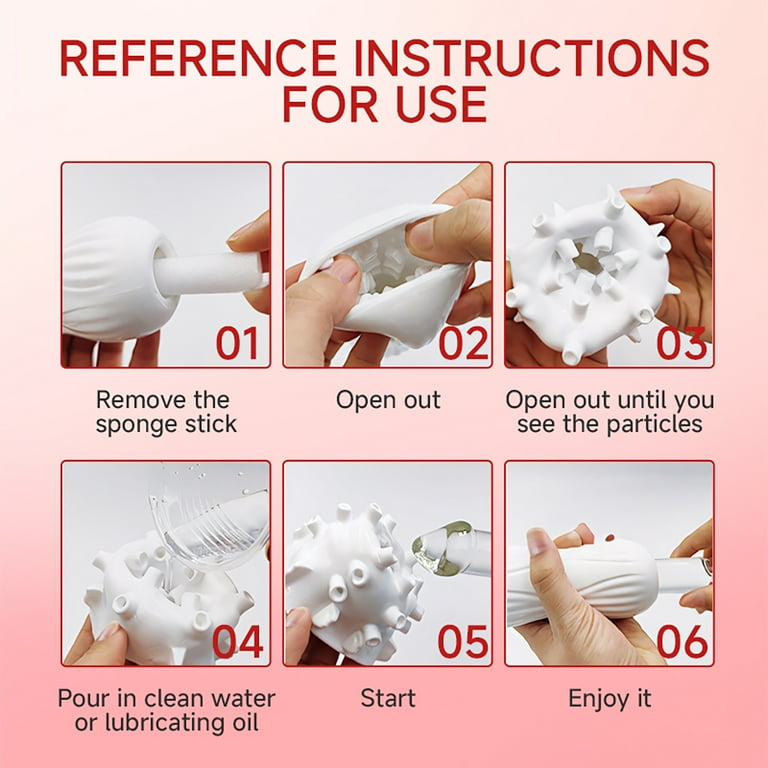 REFERENCE INSTRUCTIONS FOR USE

01

Remove the sponge stick

02

Open out

03

Open out until you see the particles

04

Pour in clean water or lubricating oil

05

Start

06

Enjoy it