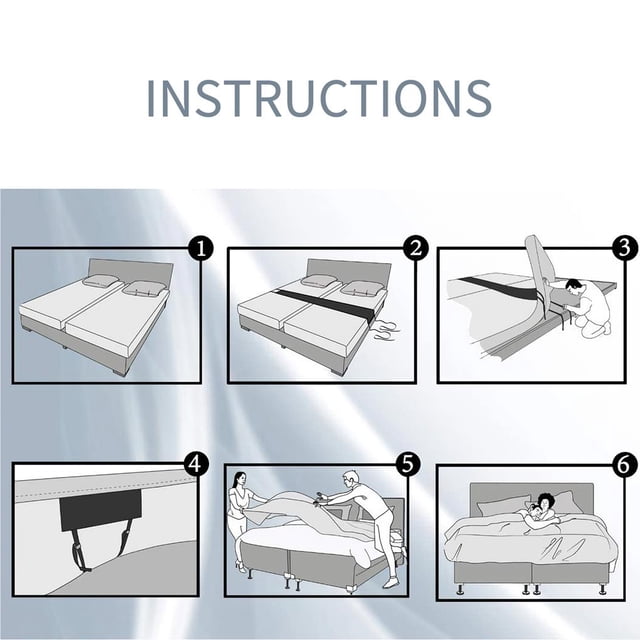 INSTRUCTIONS

1

2

3

4

5

6