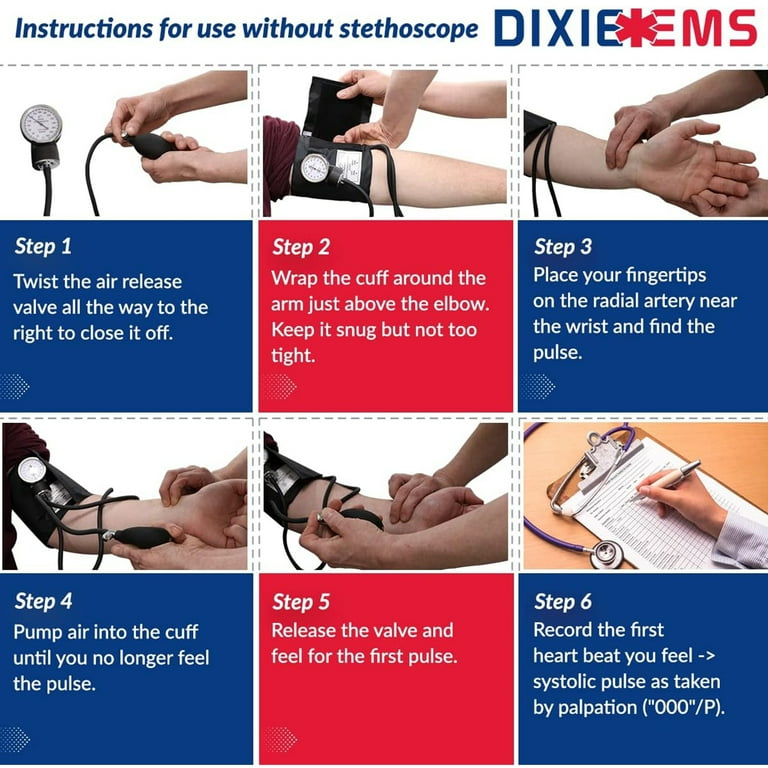 Instructions for use without stethoscope

DIXIE EMS

Step 1
Twist the air release valve all the way to the right to close it off.

Step 2
Wrap the cuff around the arm just above the elbow. Keep it snug but not too tight.

Step 3
Place your fingertips on the radial artery near the wrist and find the pulse.

Step 4
Pump air into the cuff until you no longer feel the pulse.

Step 5
Release the valve and feel for the first pulse.

Step 6
Record the first heart beat you feel -> systolic pulse as taken by palpation ("000"/P).