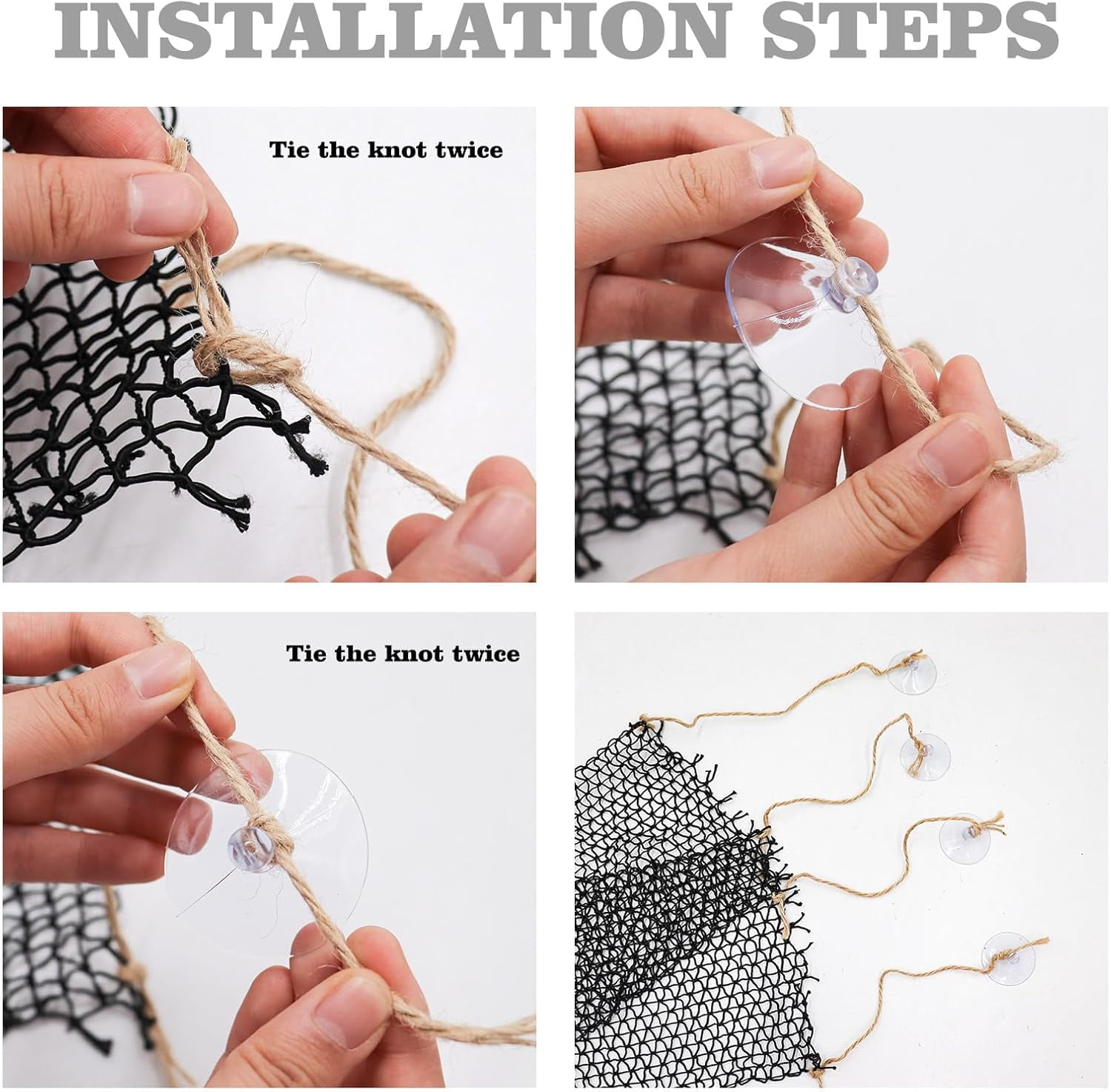 INSTALLATION STEPS

Tie the knot twice

Tie the knot twice